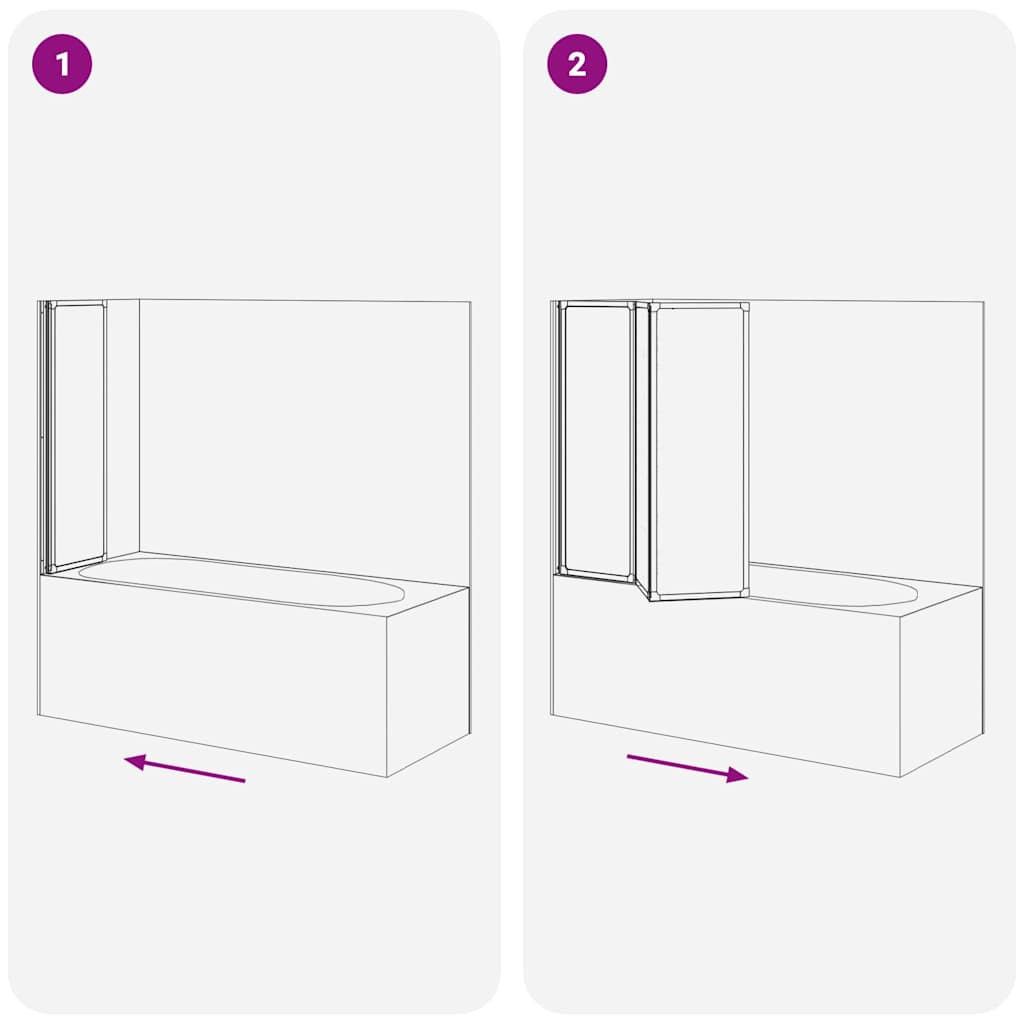 1

2