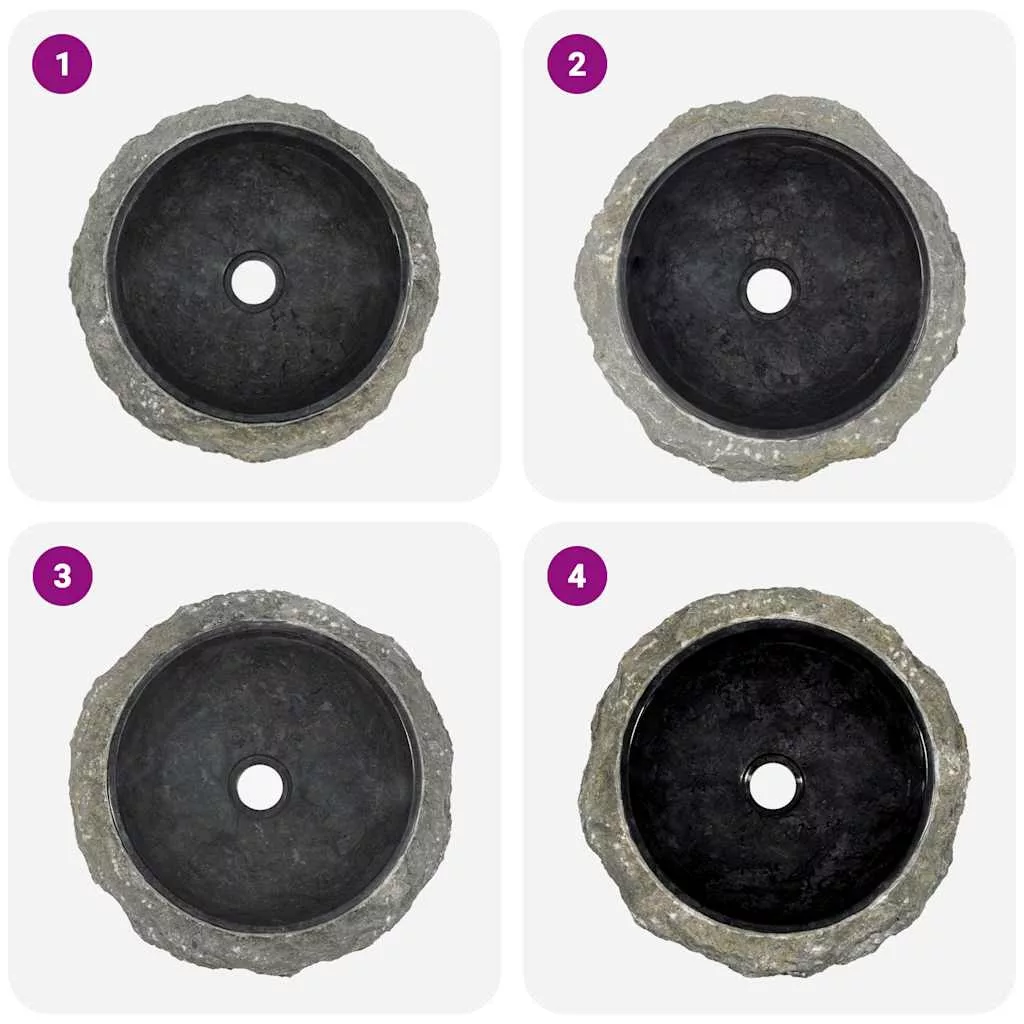 1

2

3

4