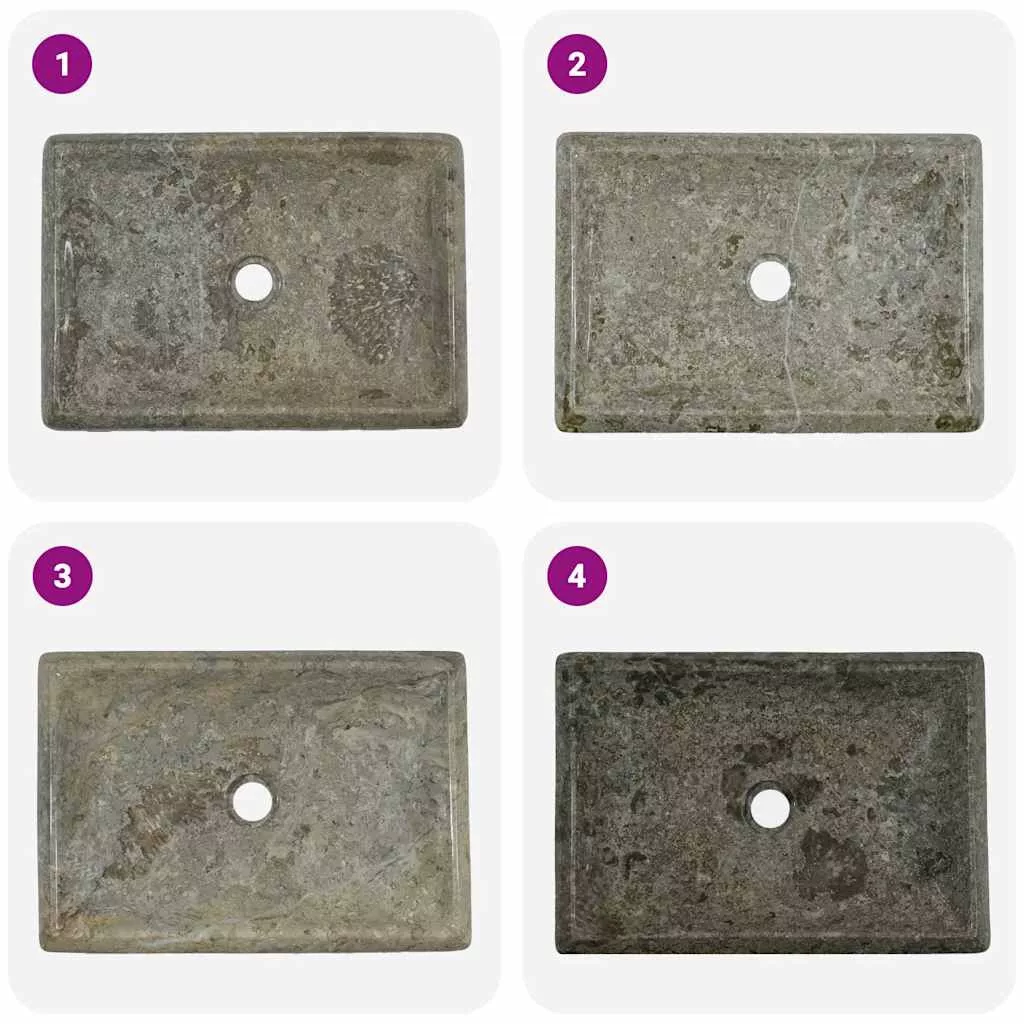 1

2

3

4