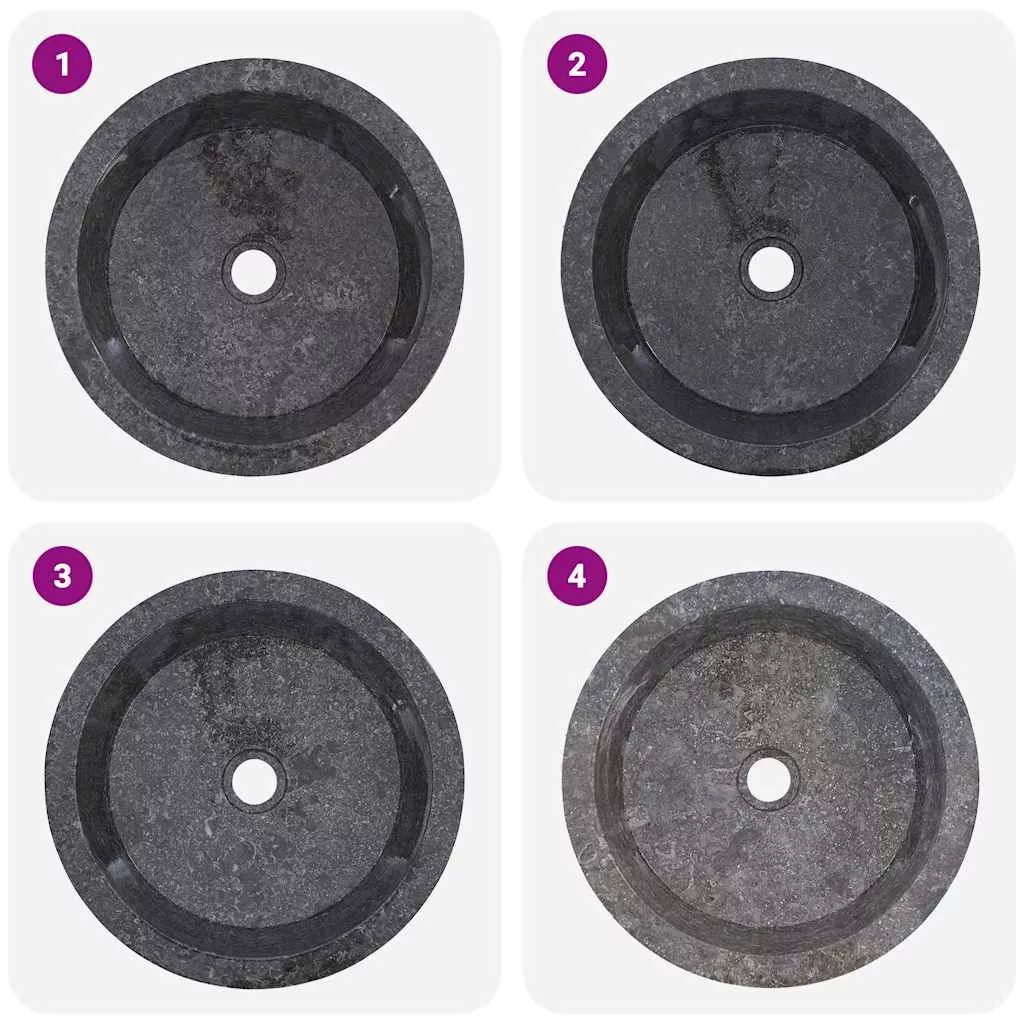 1

2

3

4