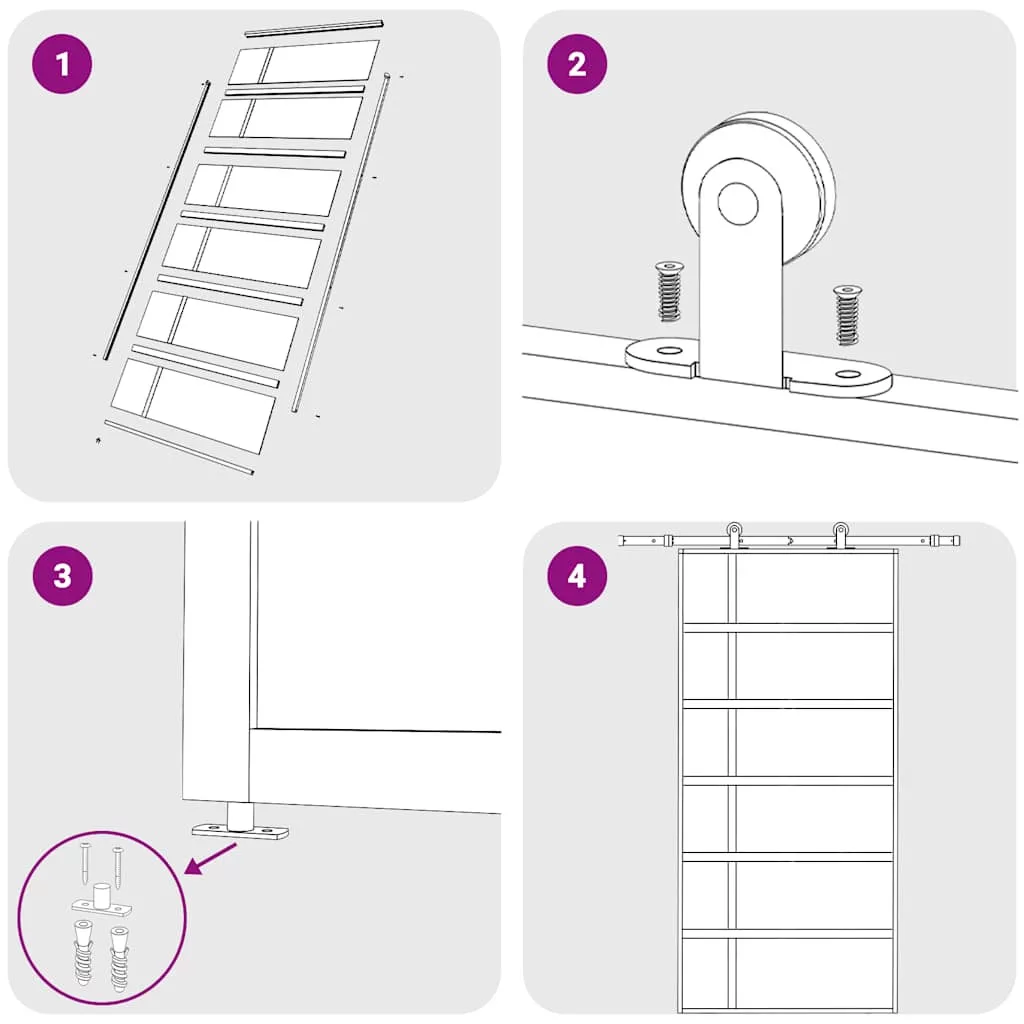 1

2

3

4