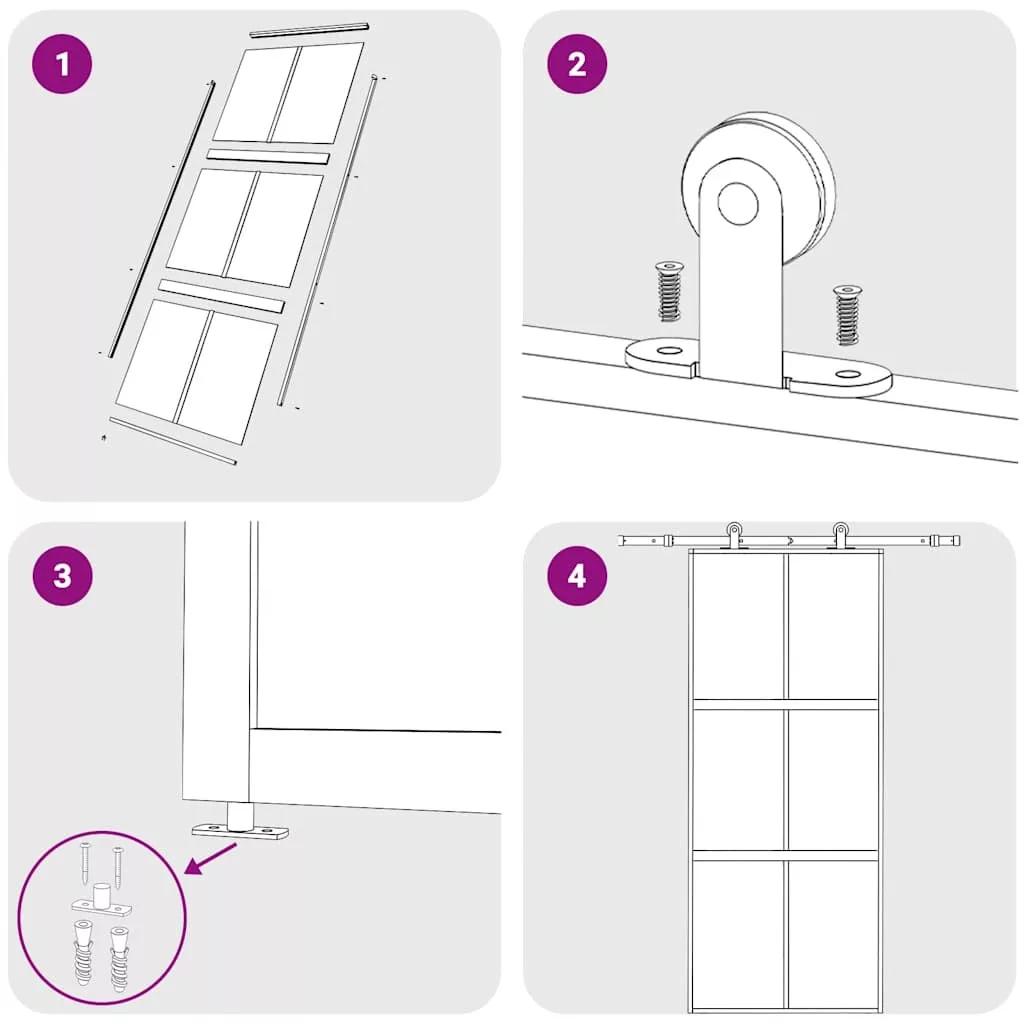 1

2

3

4