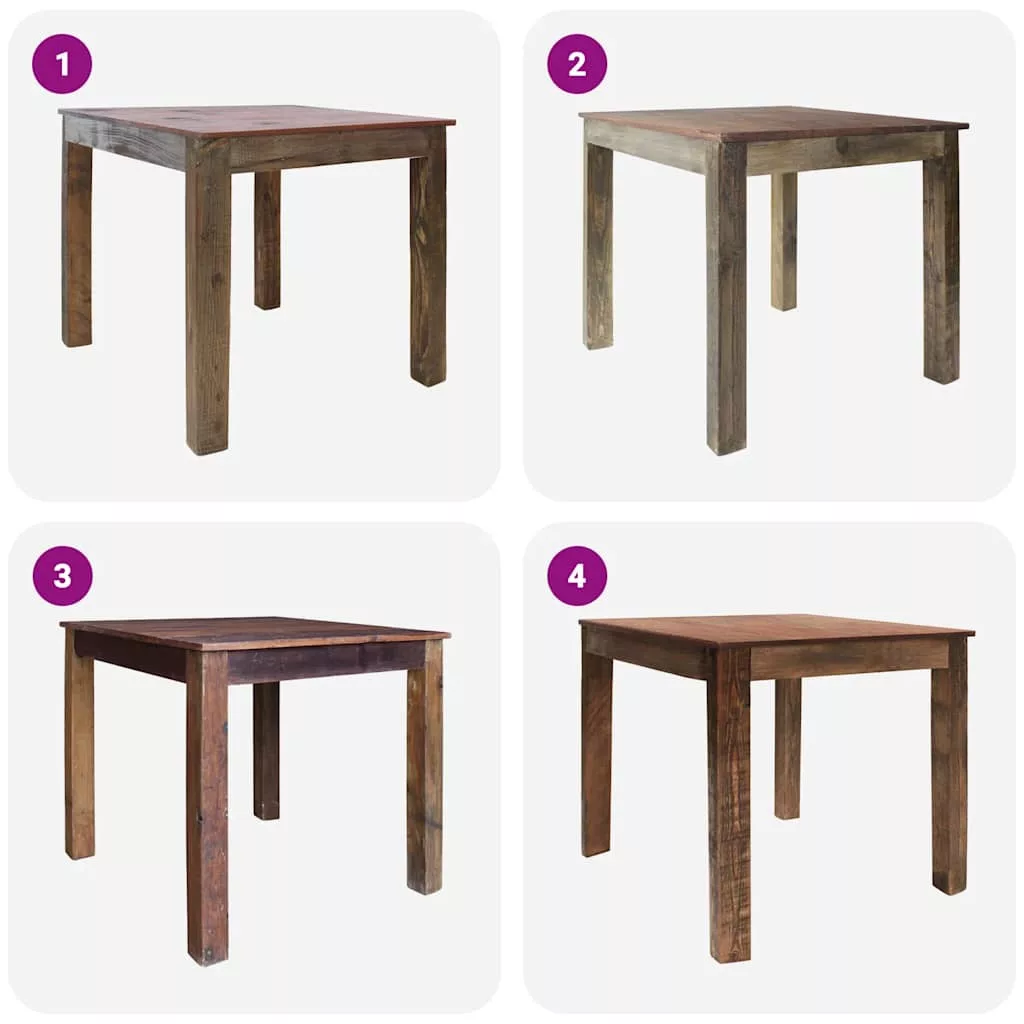 1

2

3

4