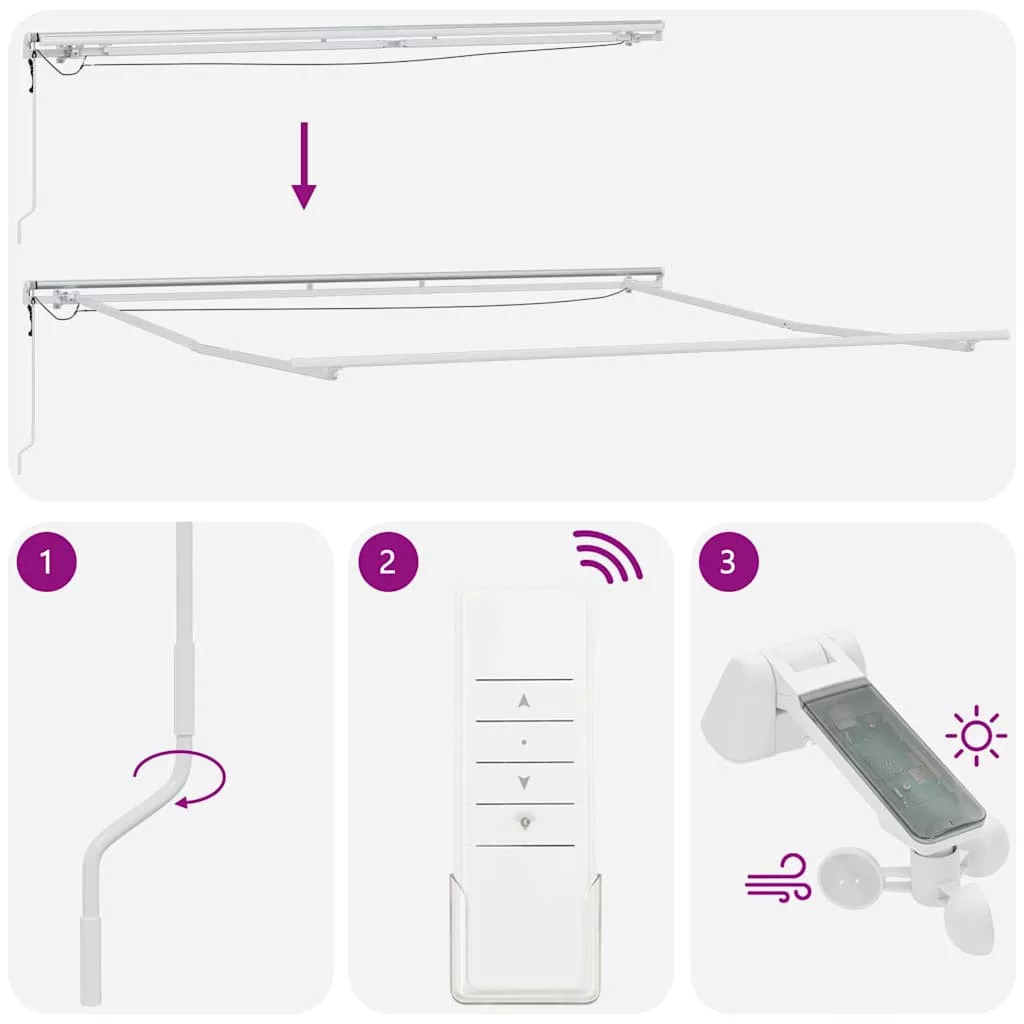 1

2

3