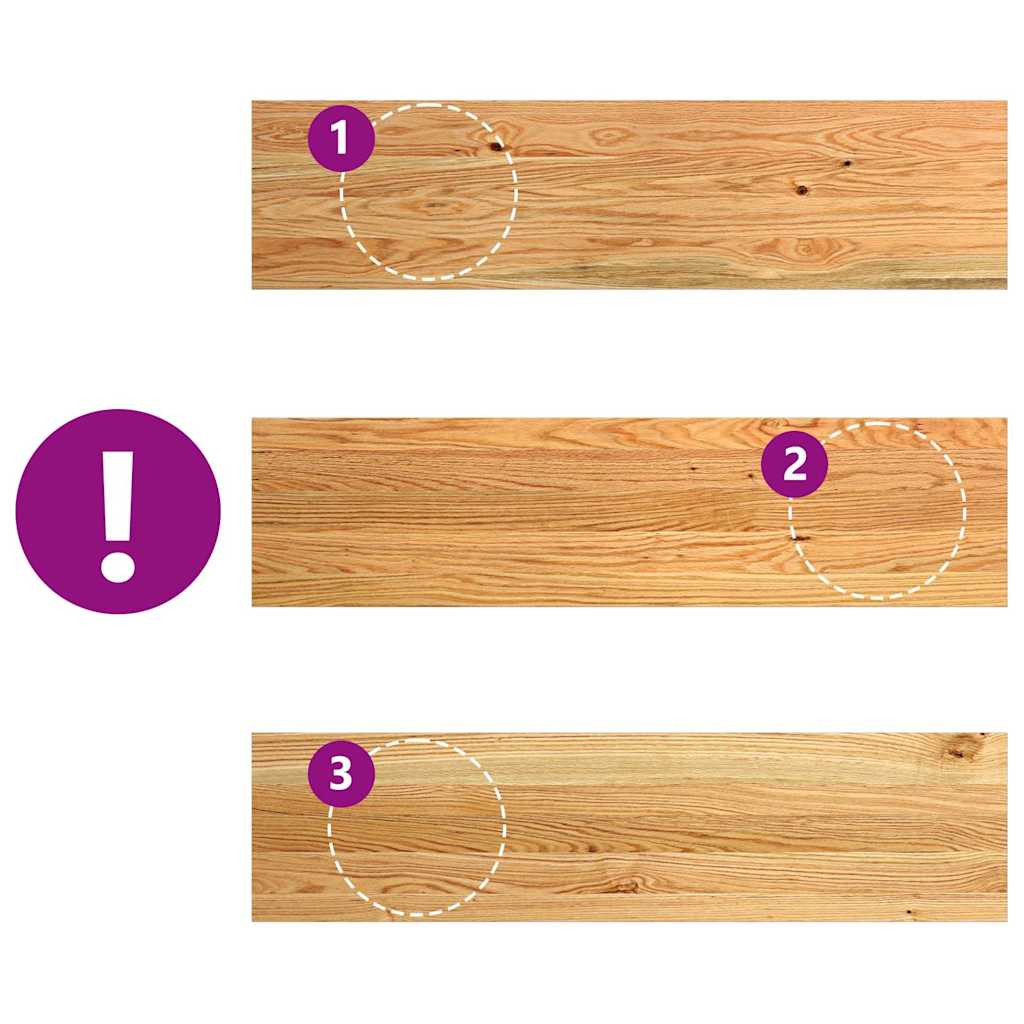 1

!

2

3