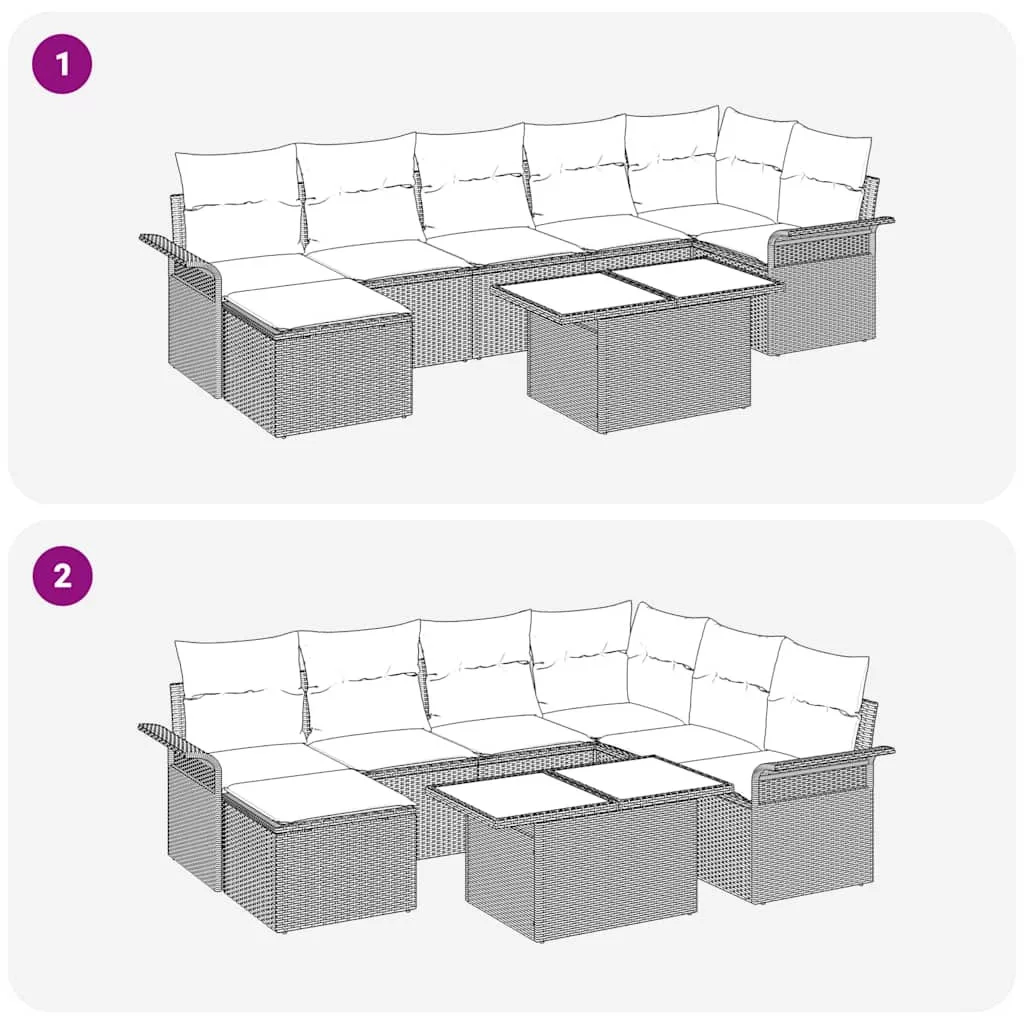 1

2