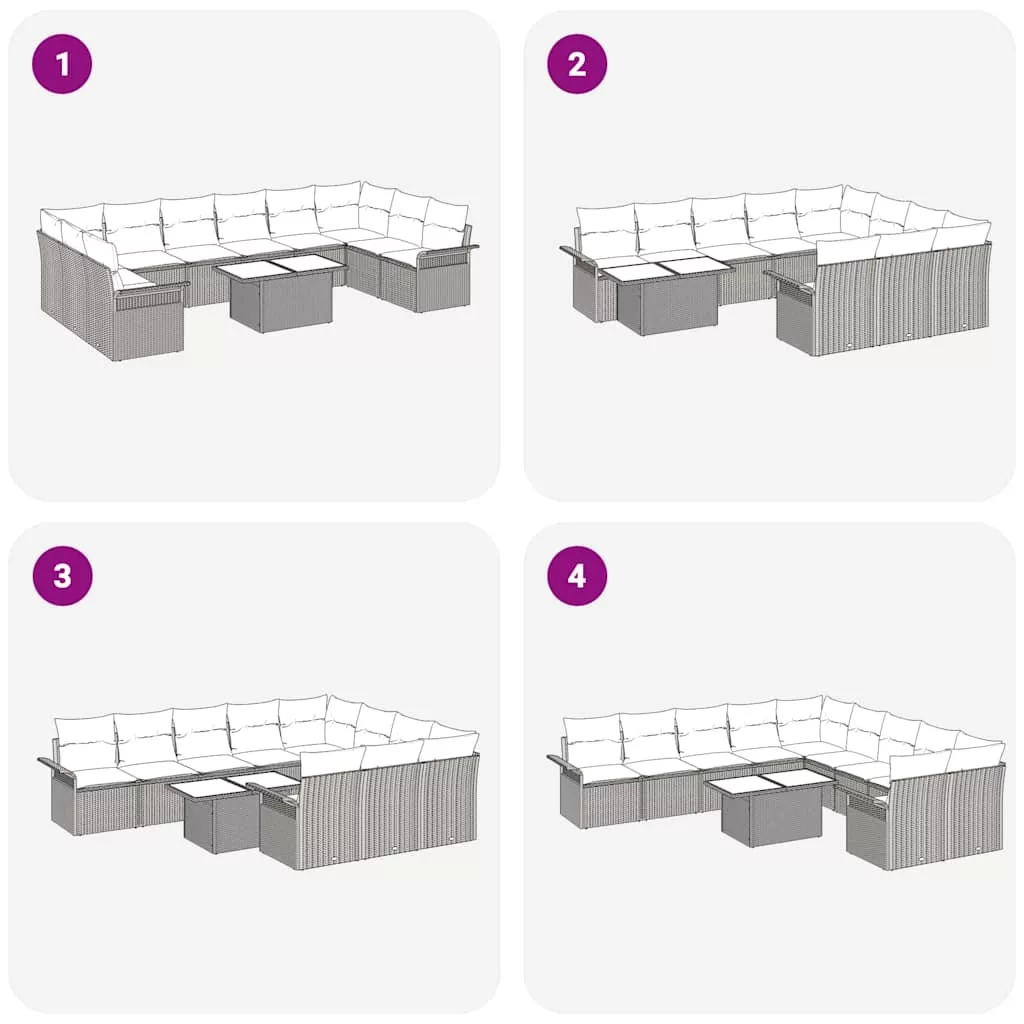 1

2

3

4