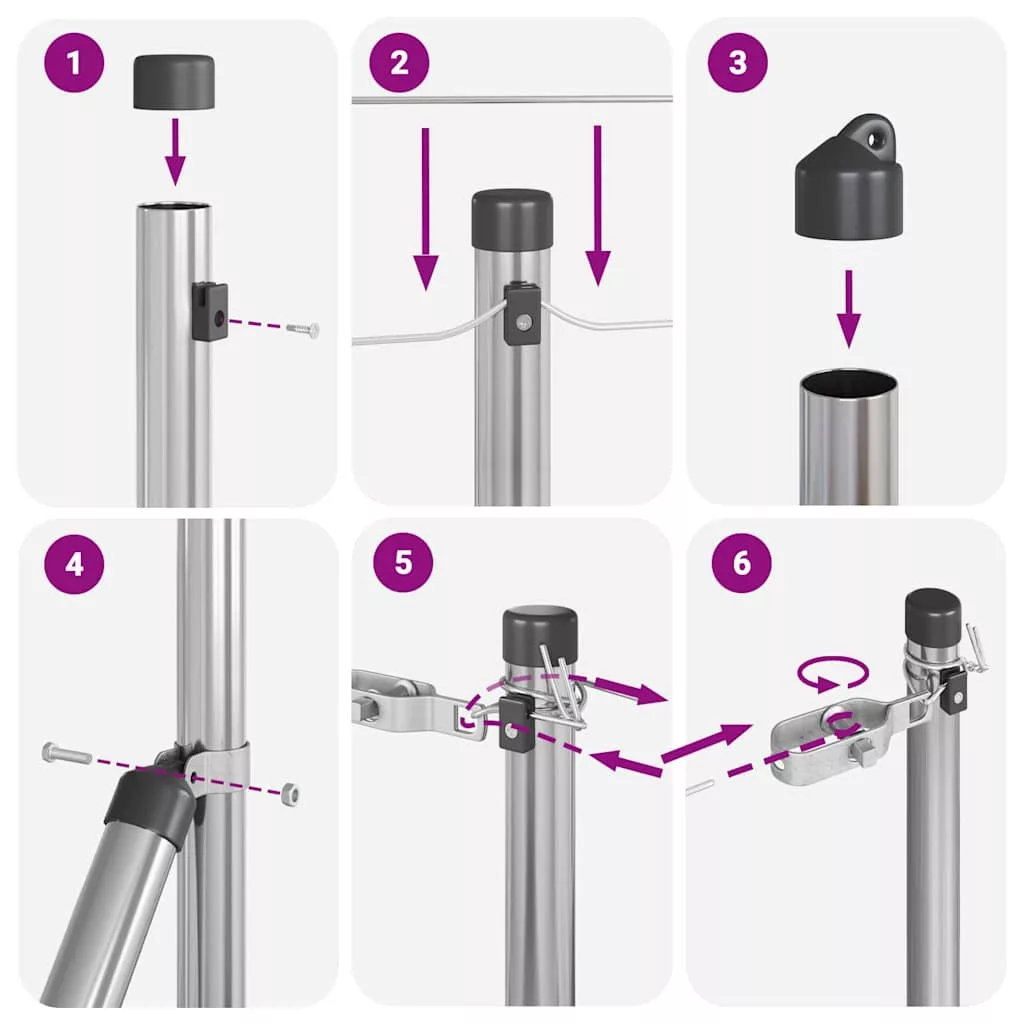 1

2

3

4

5

6