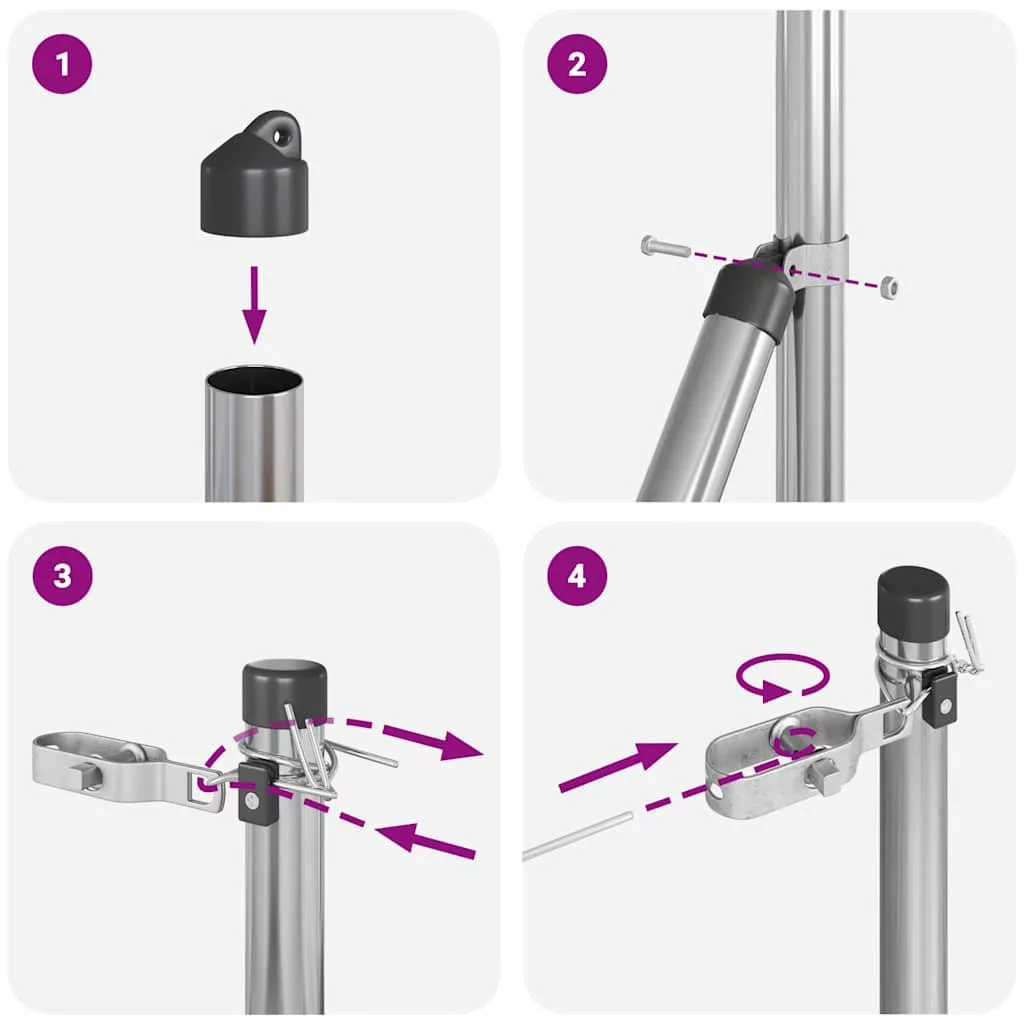 1

2

3

4