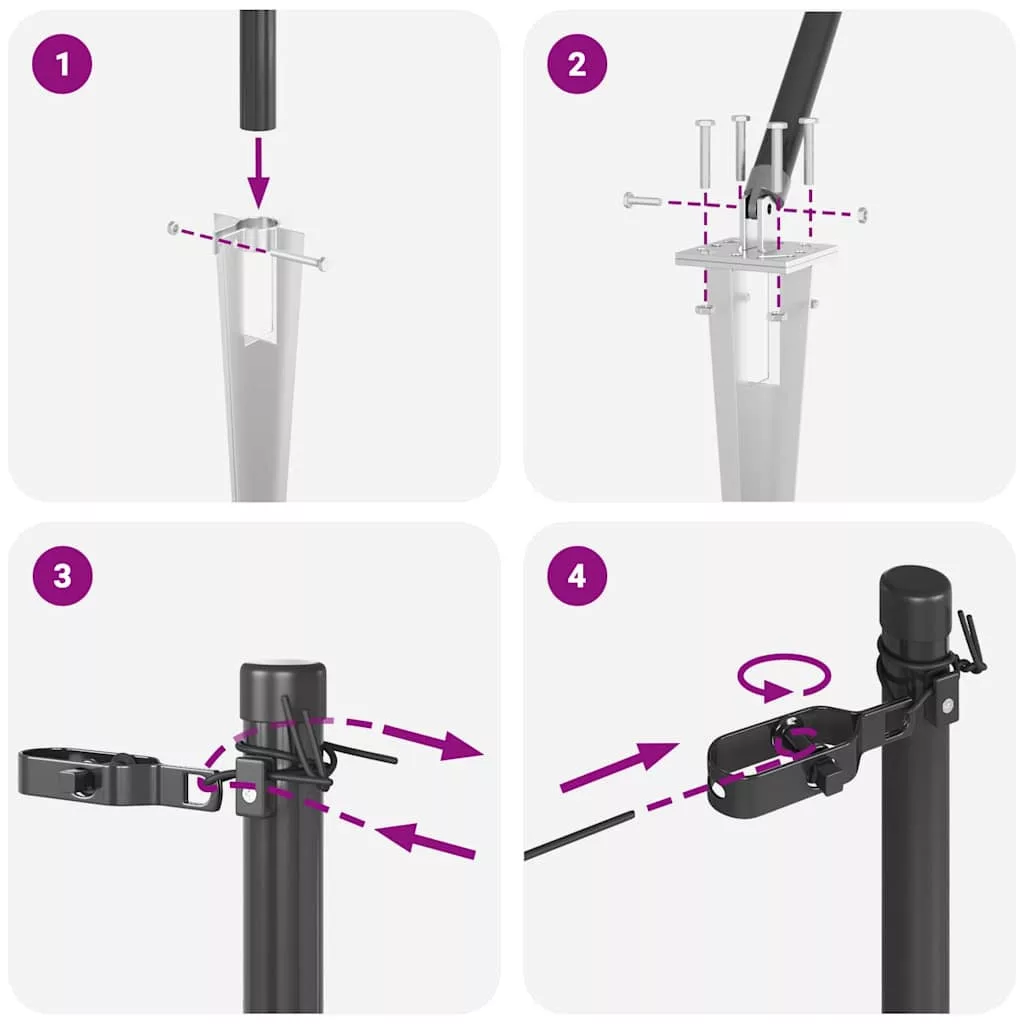 1

2

3

4