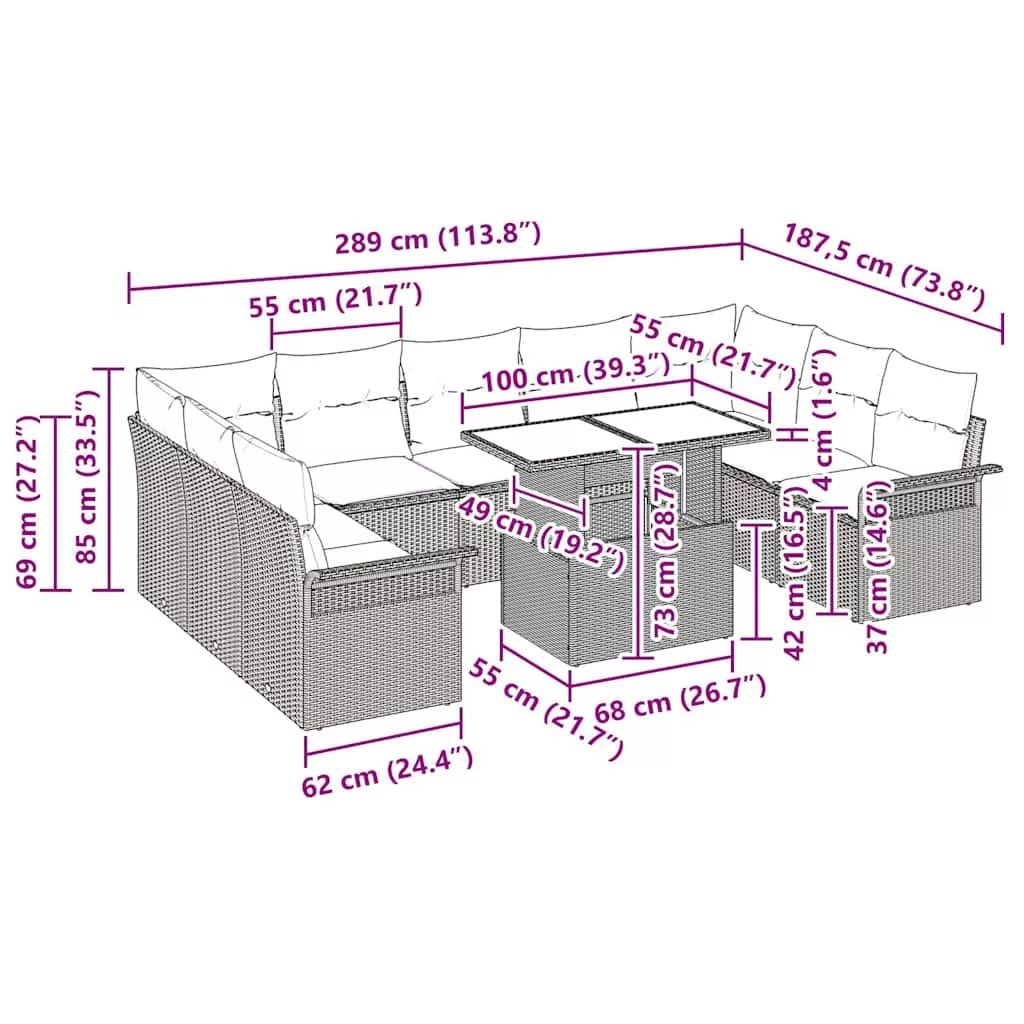 289 cm (113.8″)
187,5 cm (73.8″)
55 cm (21.7″)
55 cm (21.7″)
100 cm (39.3″)
4 cm (1.6″)
69 cm (27.2″)
85 cm (33.5″)
49 cm (19.2″)
73 cm (28.7″)
42 cm (16.5″)
37 cm (14.6″)
55 cm (21.7″)
68 cm (26.7″)
62 cm (24.4″)