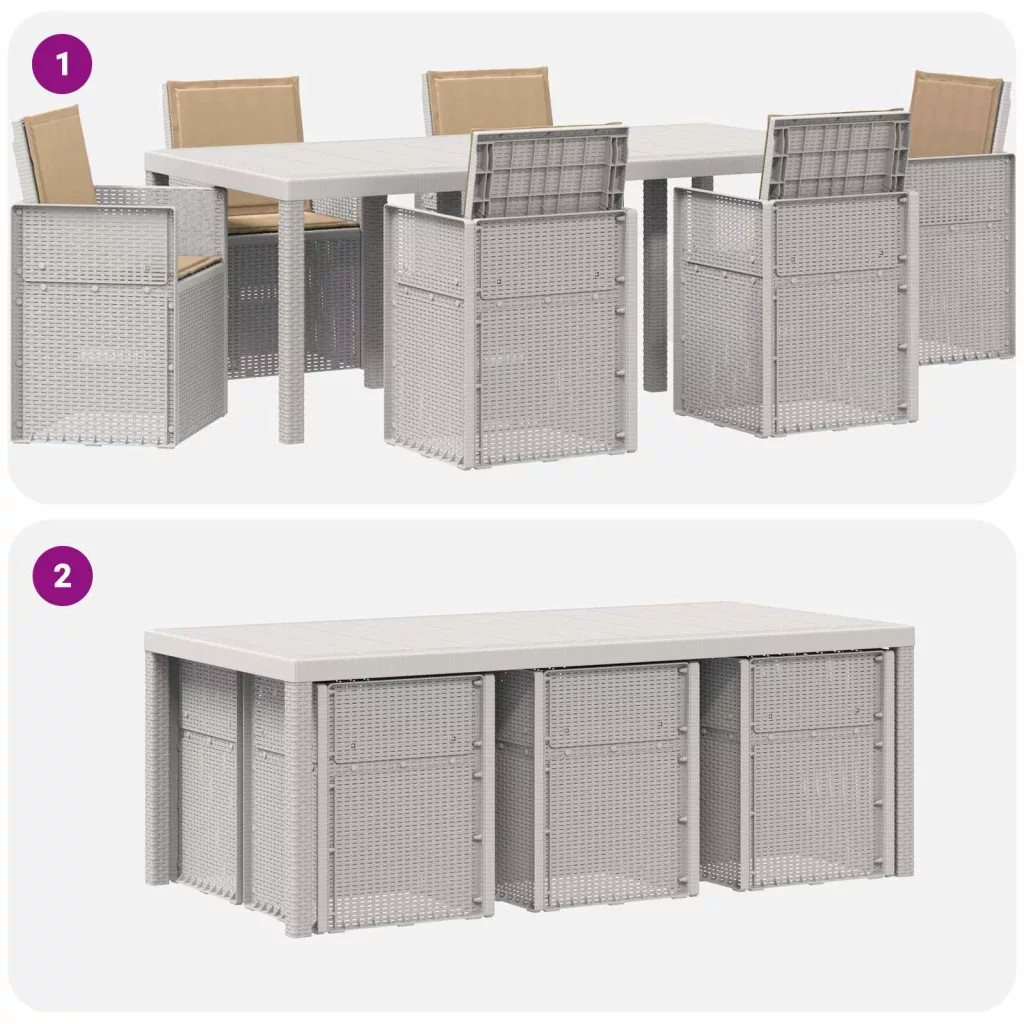 1

2