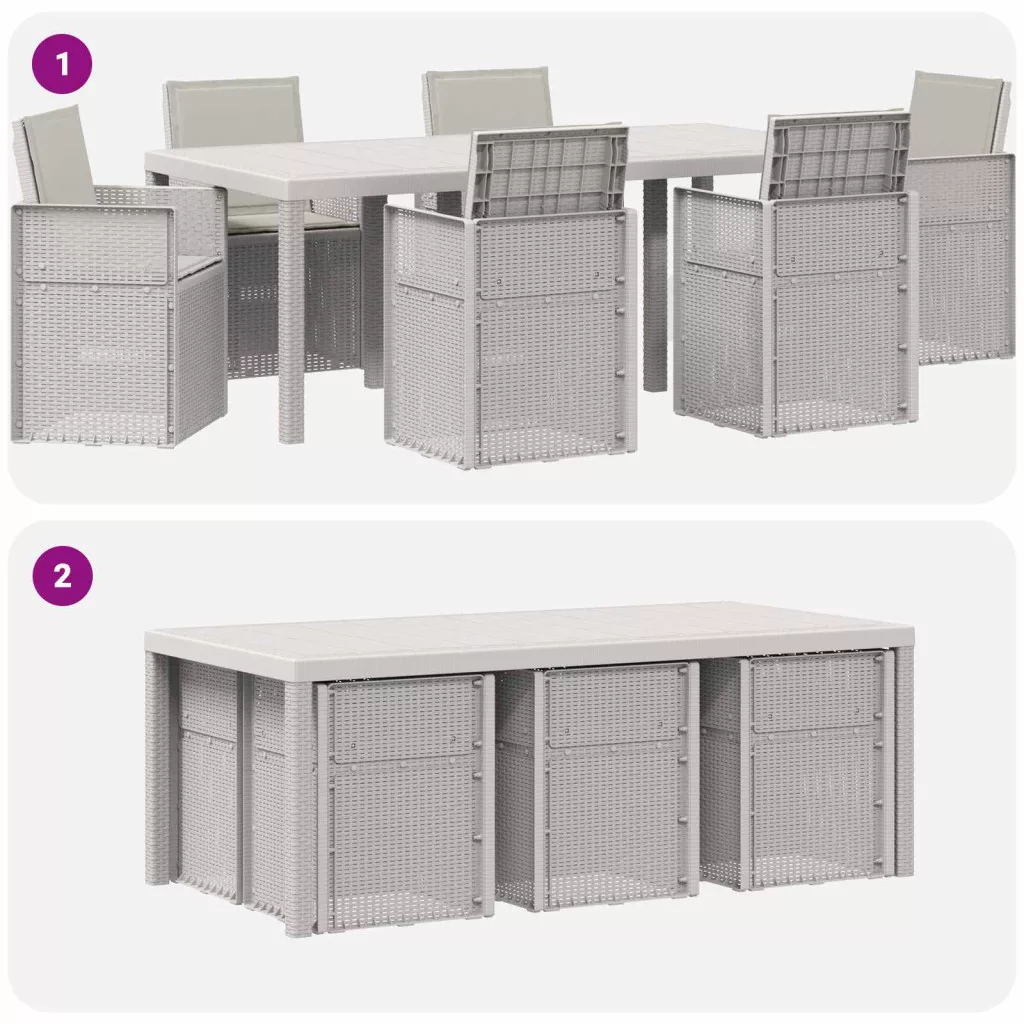 1

2