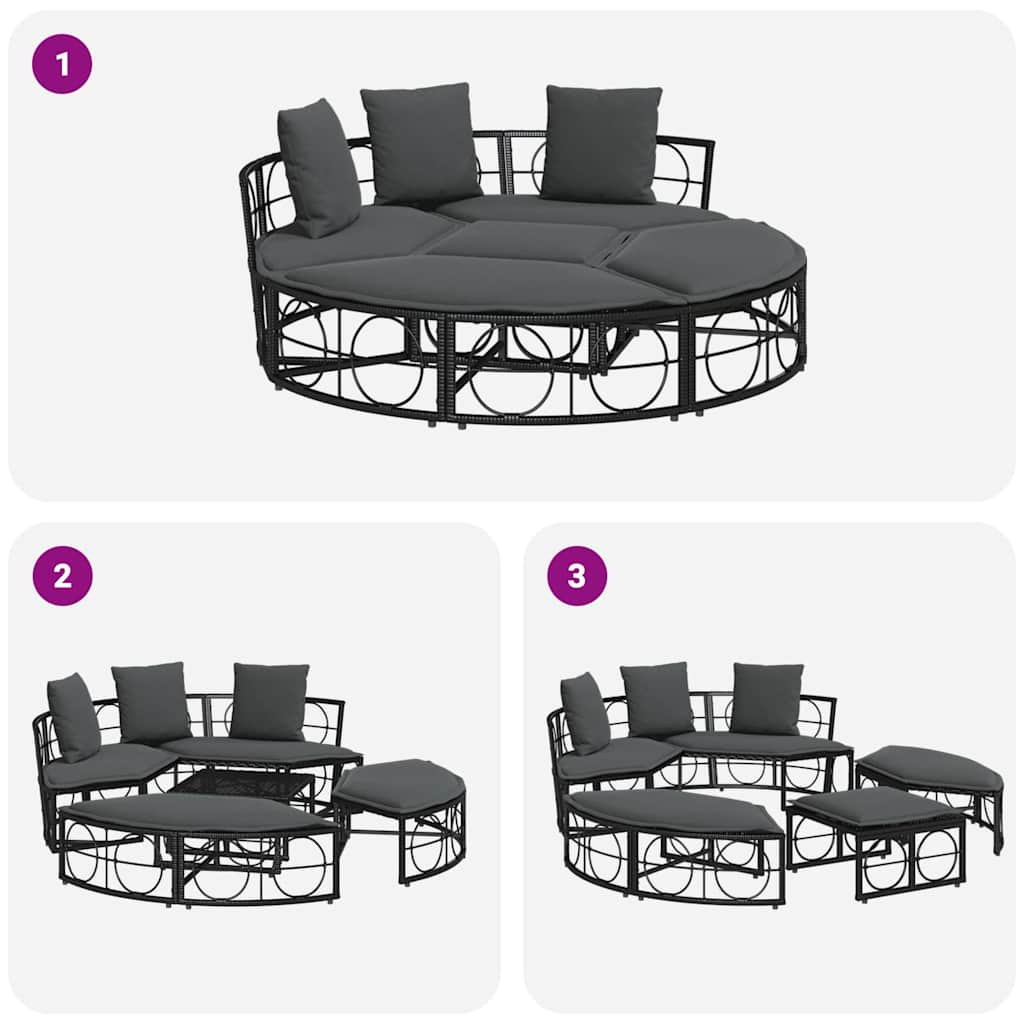 1

2

3