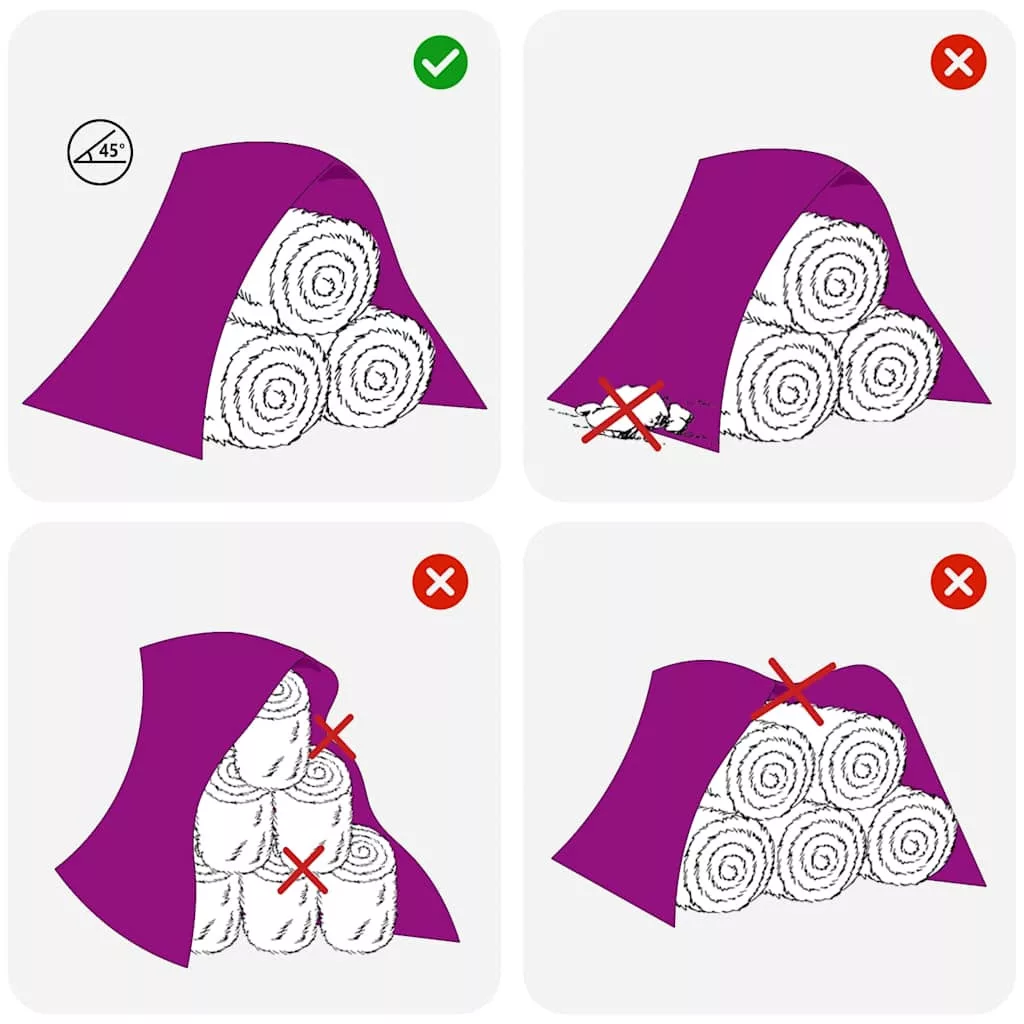 45°