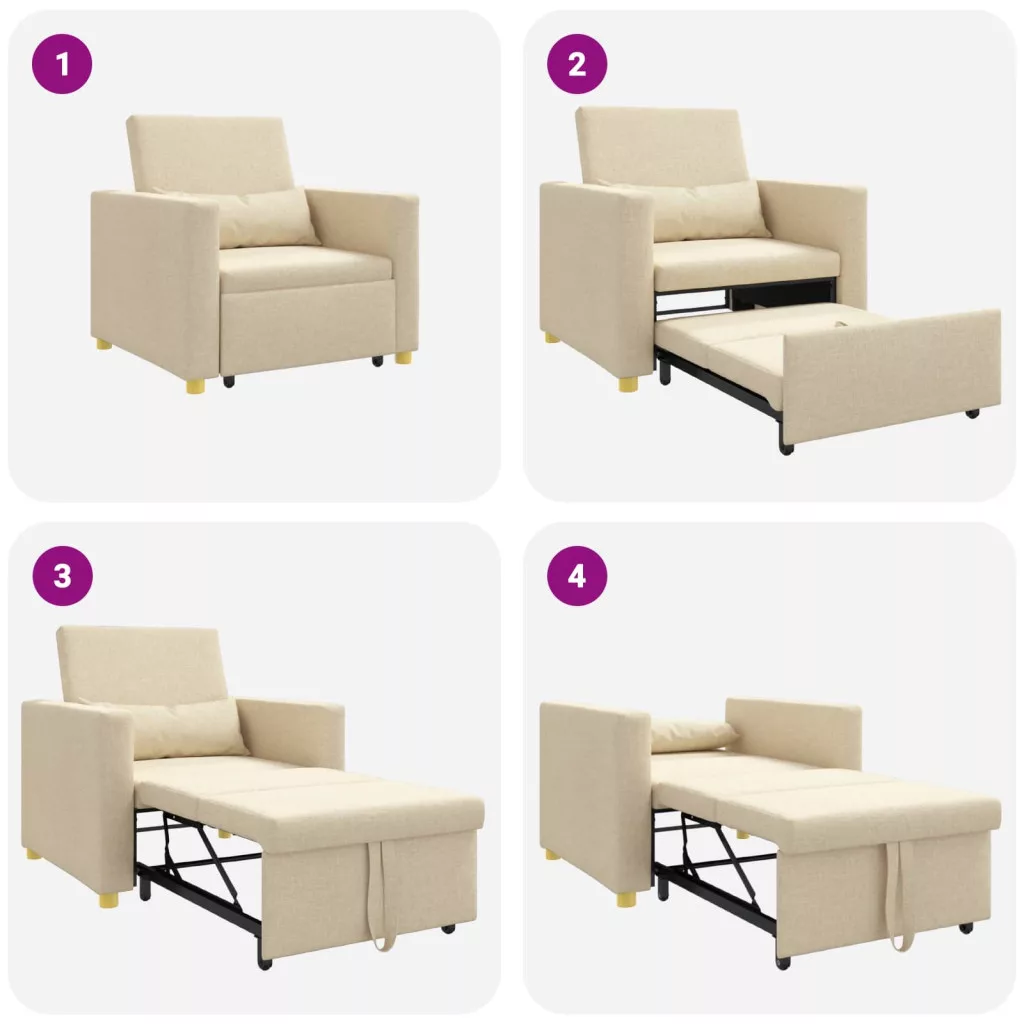 1

2

3

4