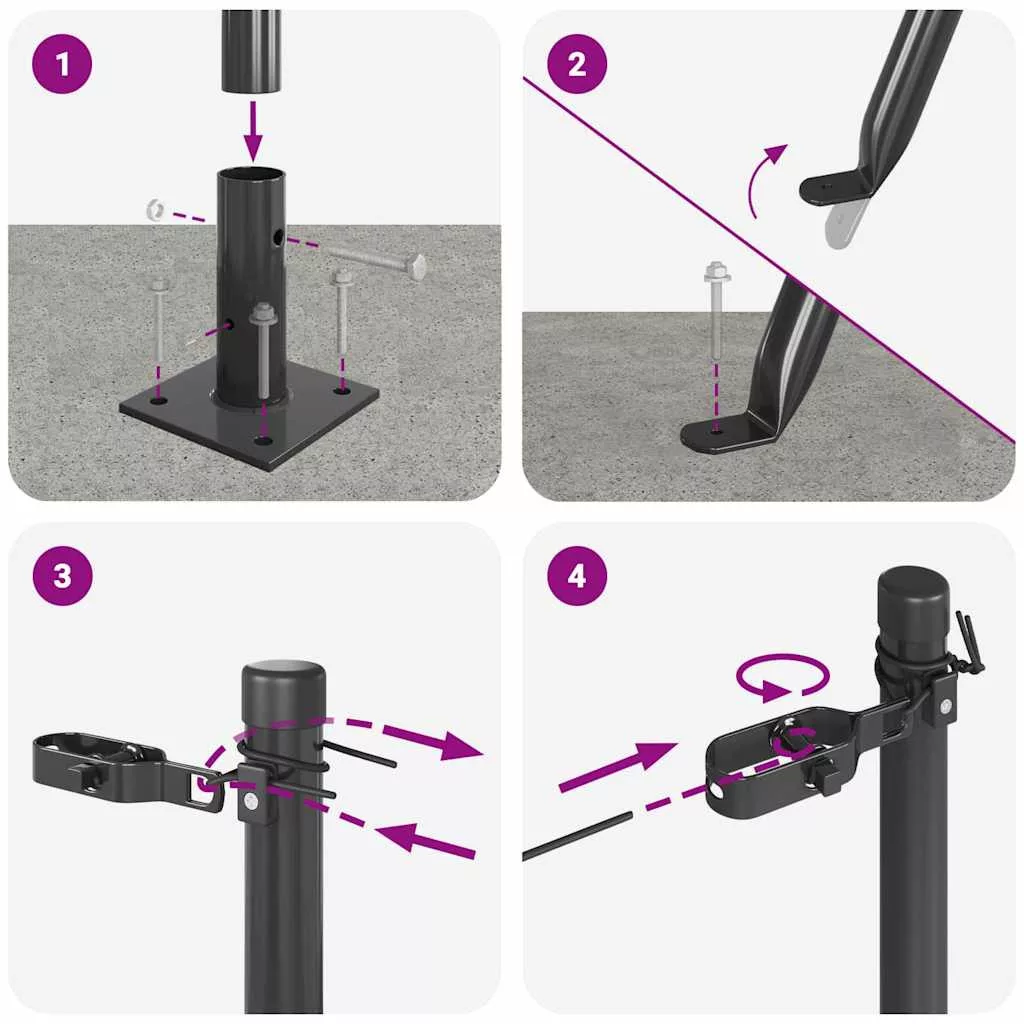 1

2

3

4