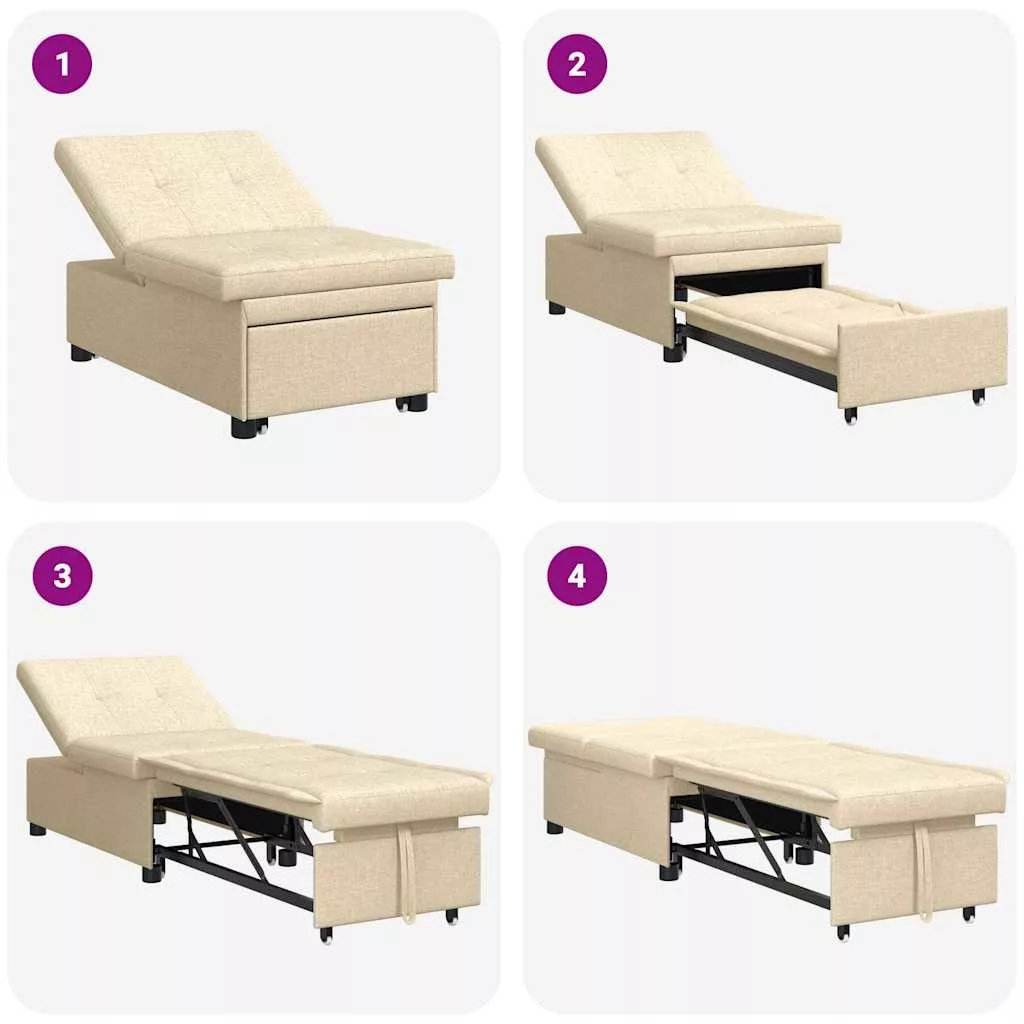 1

2

3

4