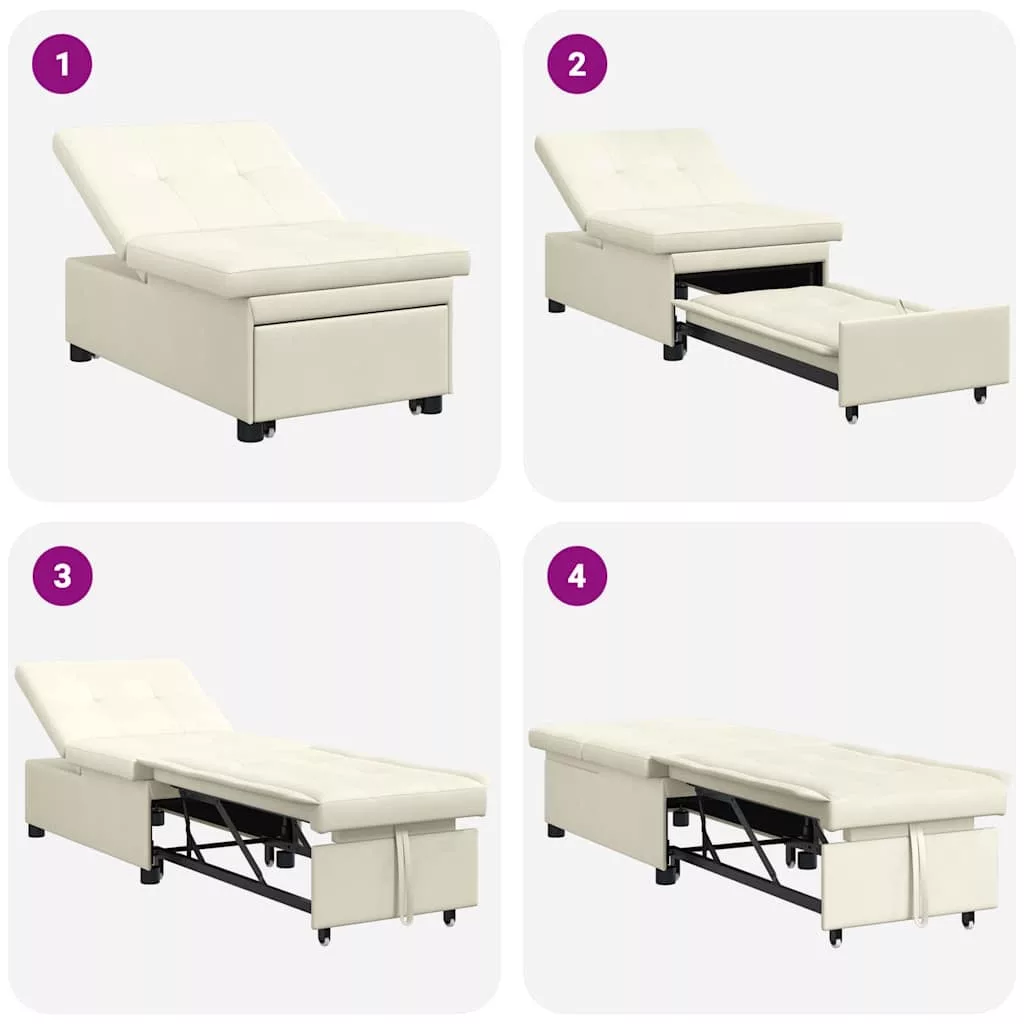 1

2

3

4