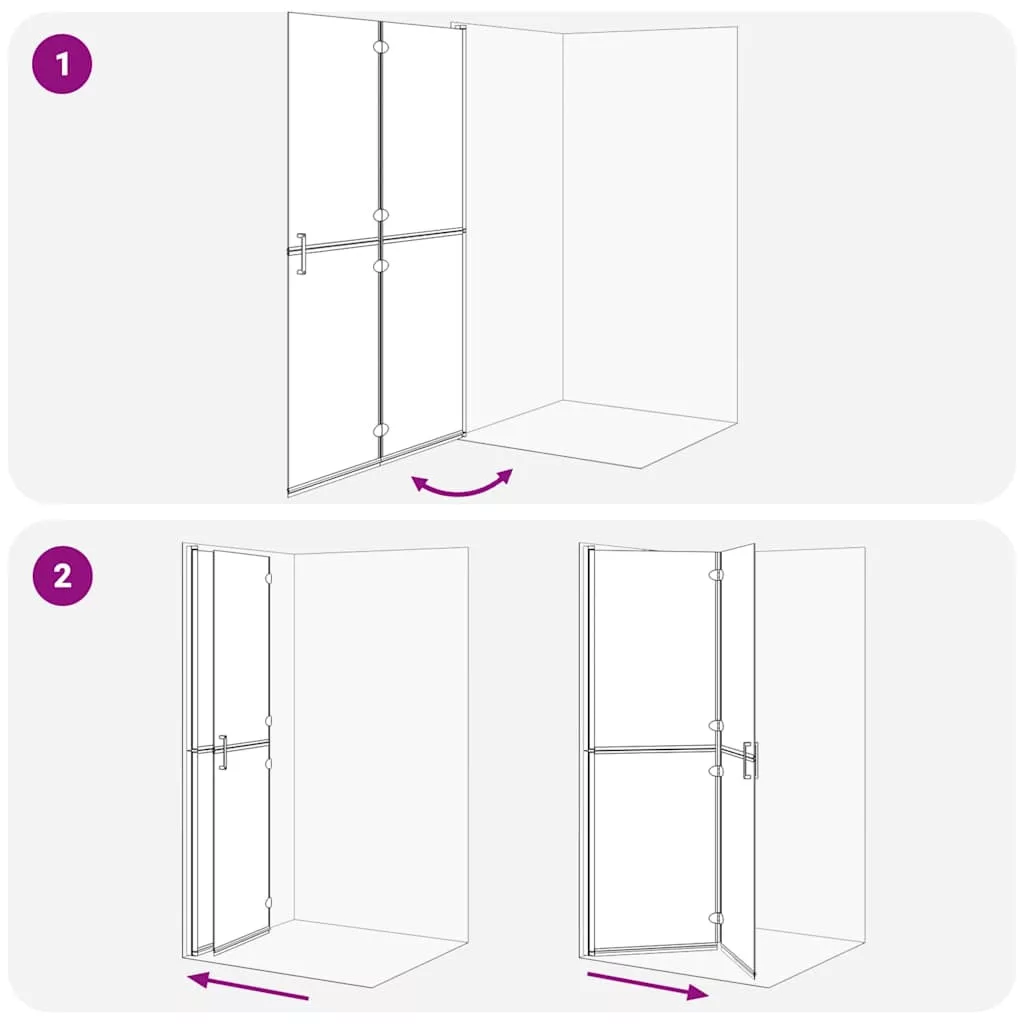 1

2