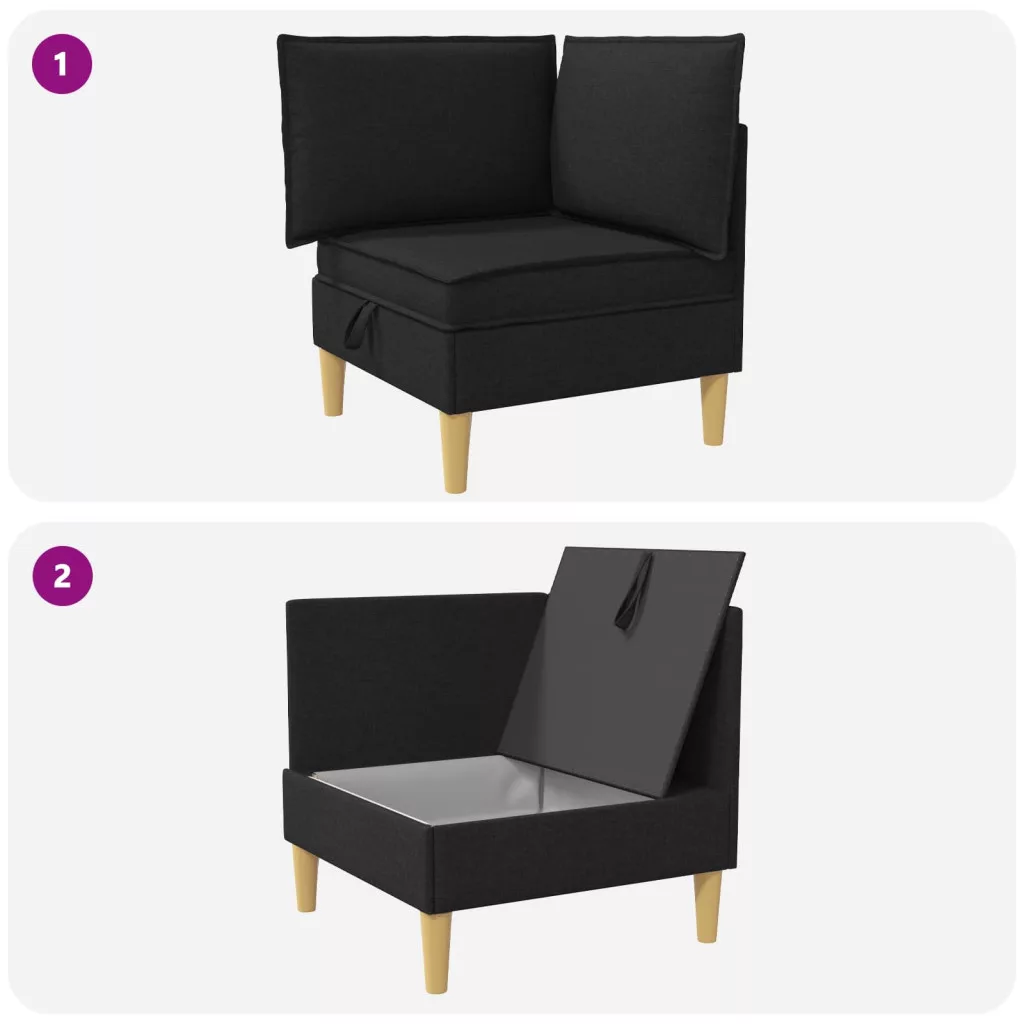 1

2