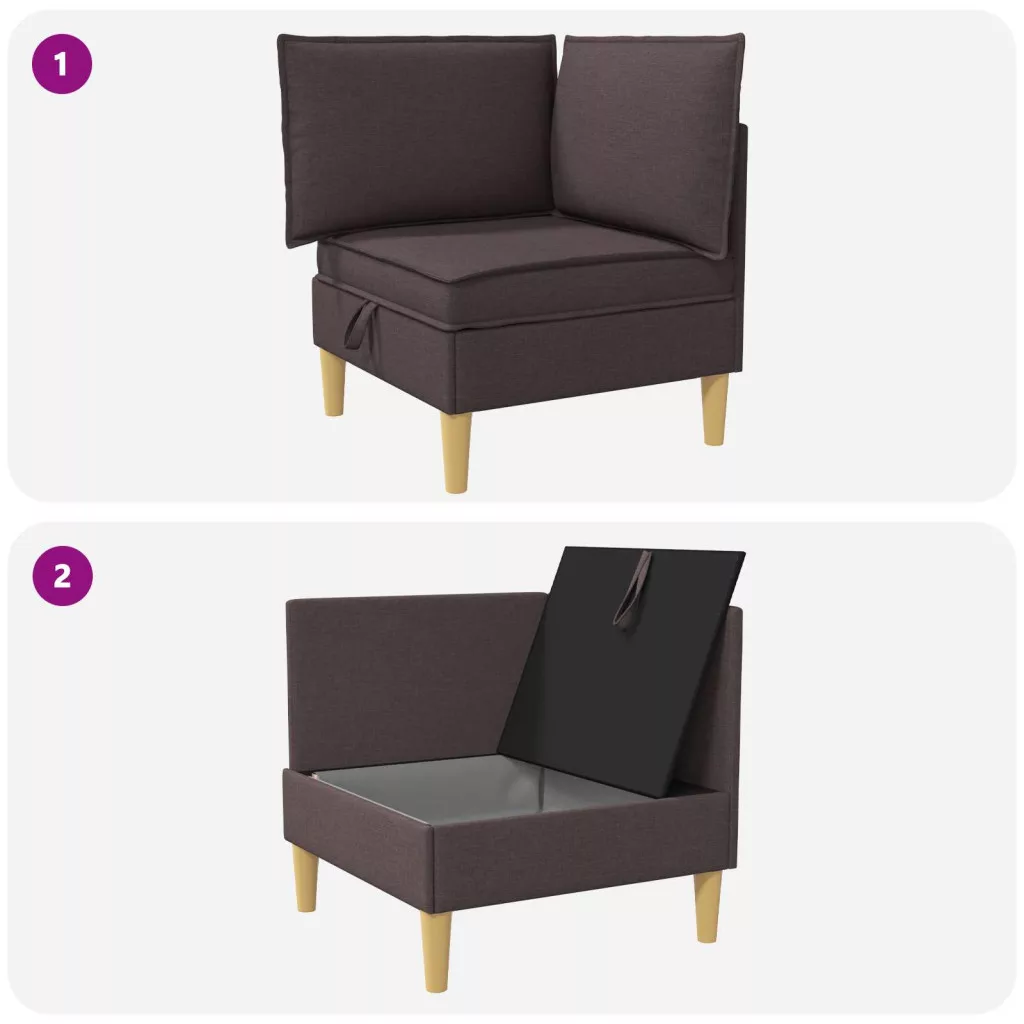 1

2