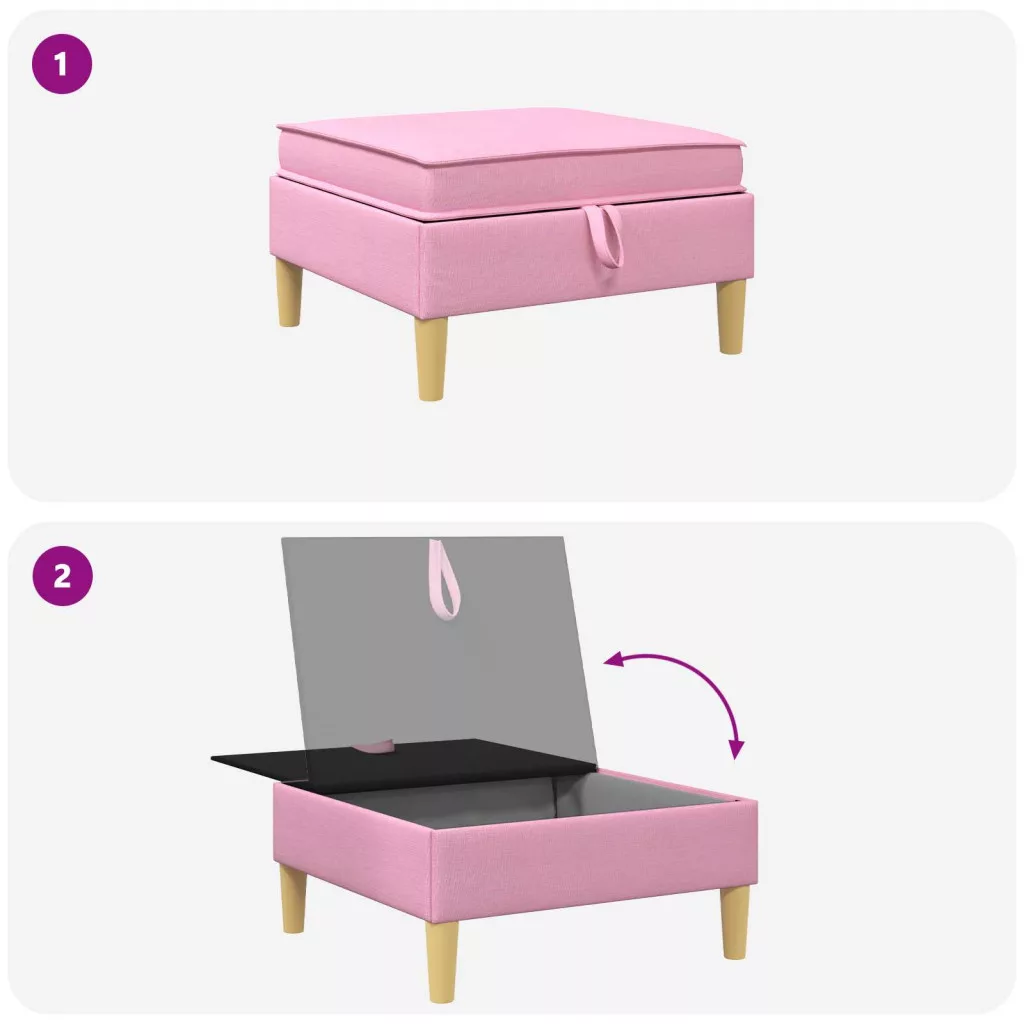 1

2