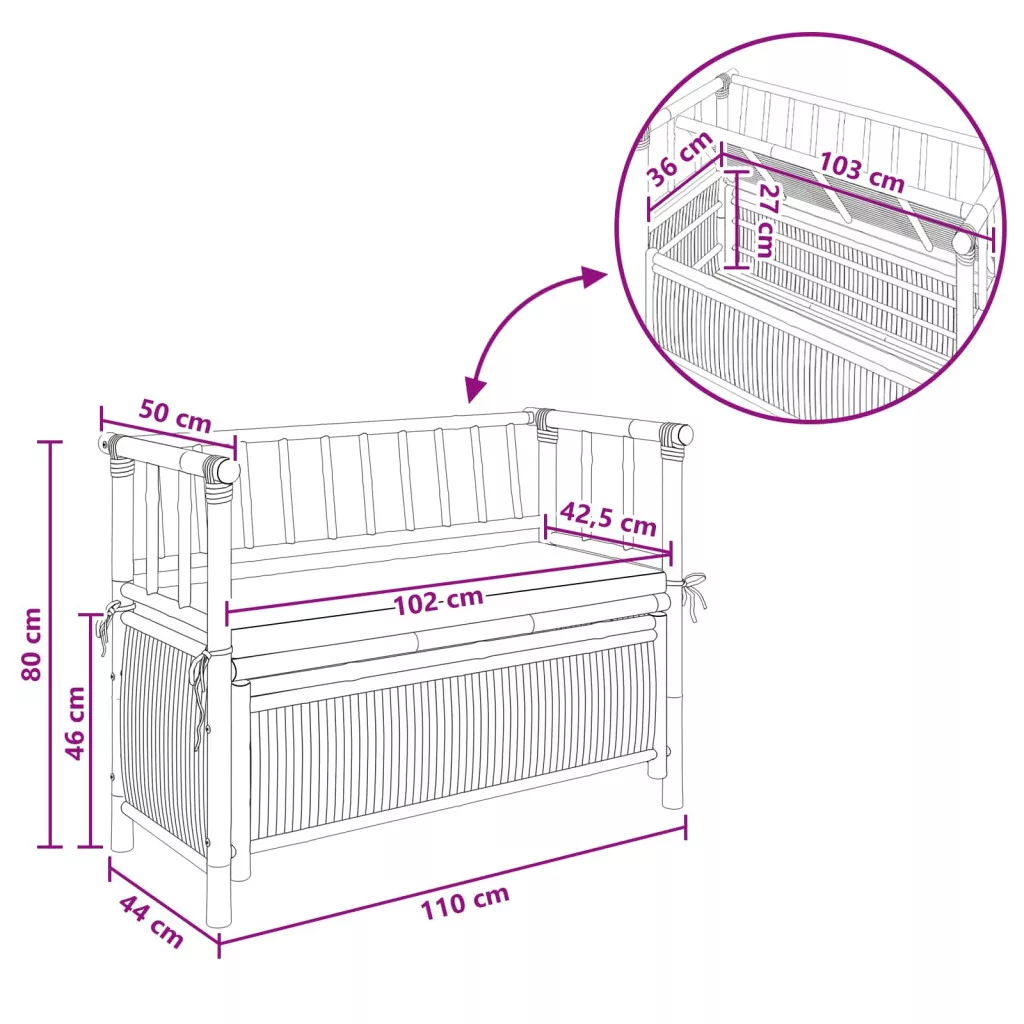 36 cm
103 cm
27 cm
50 cm
42,5 cm
102 cm
80 cm
46 cm
44 cm
110 cm