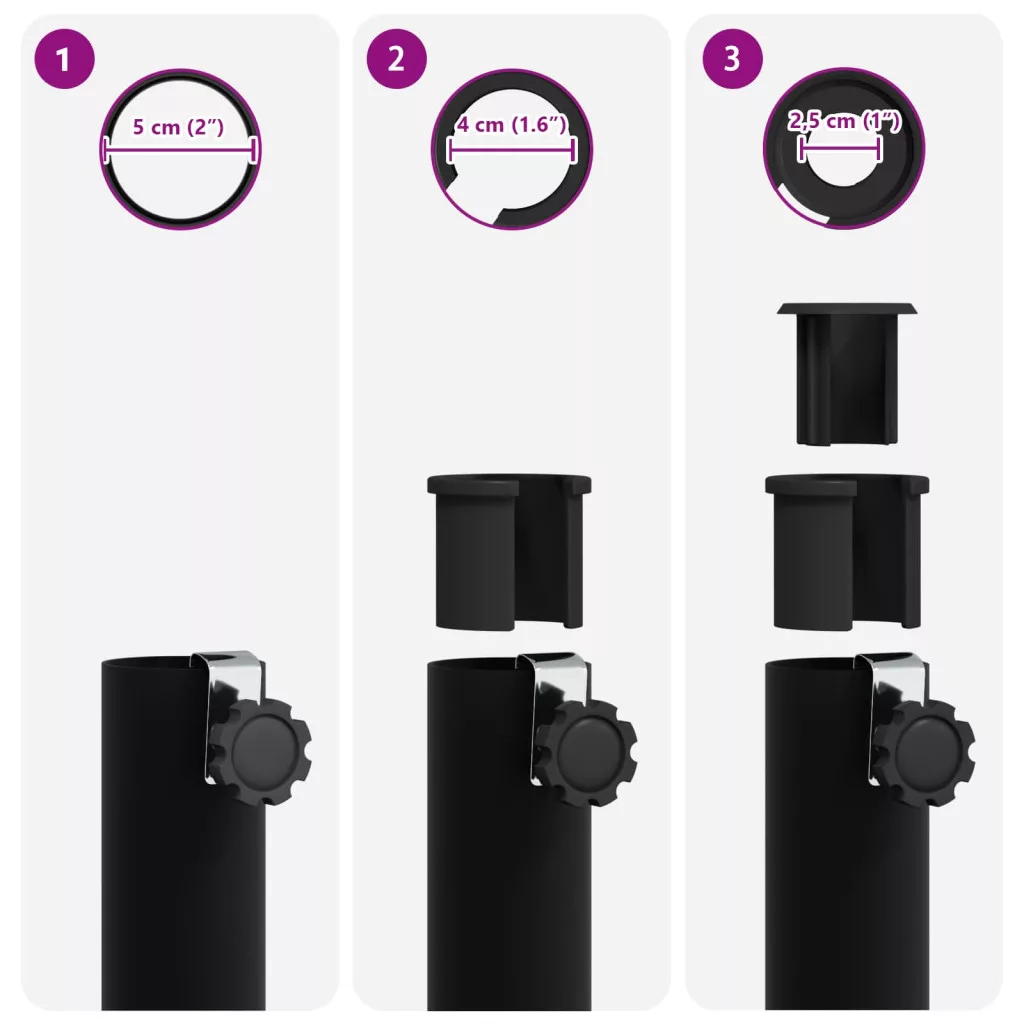 1

5 cm (2″)

2

4 cm (1.6″)

3

2,5 cm (1″)