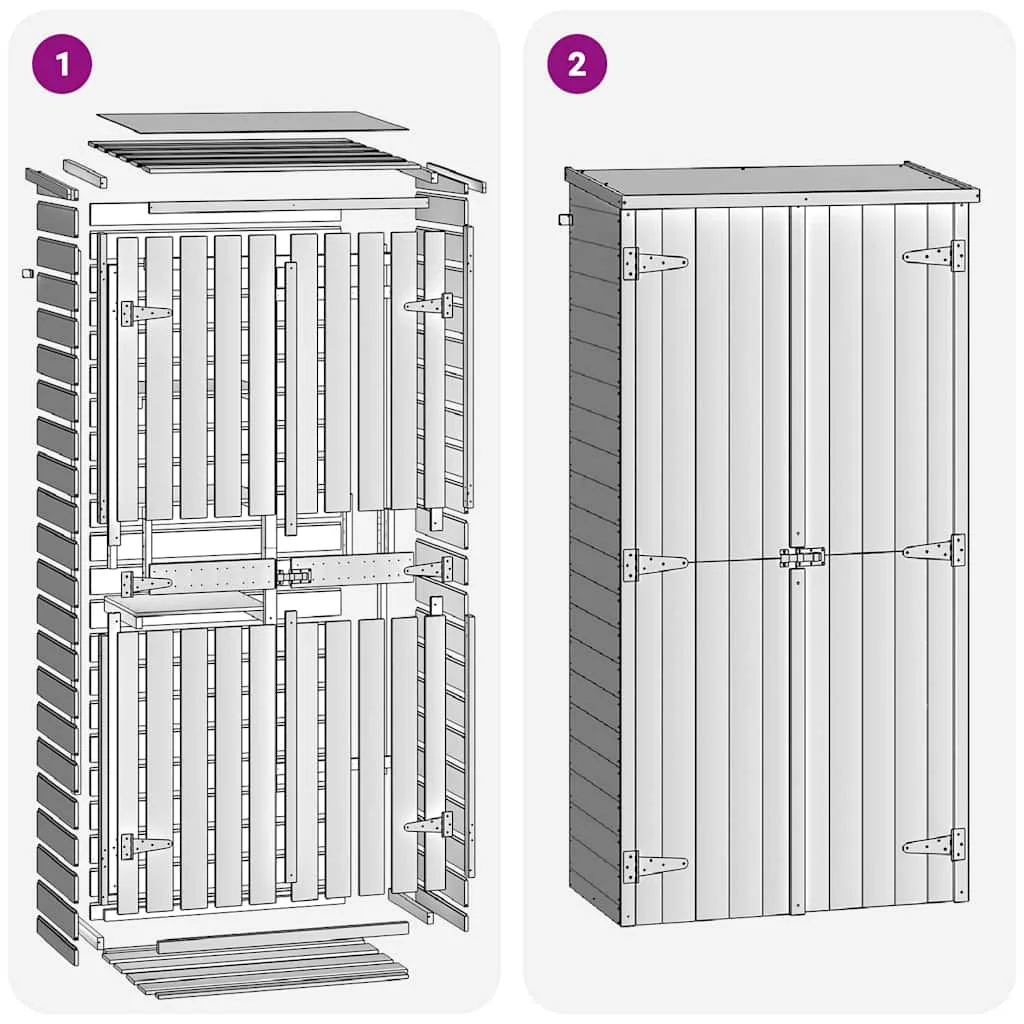 1

2