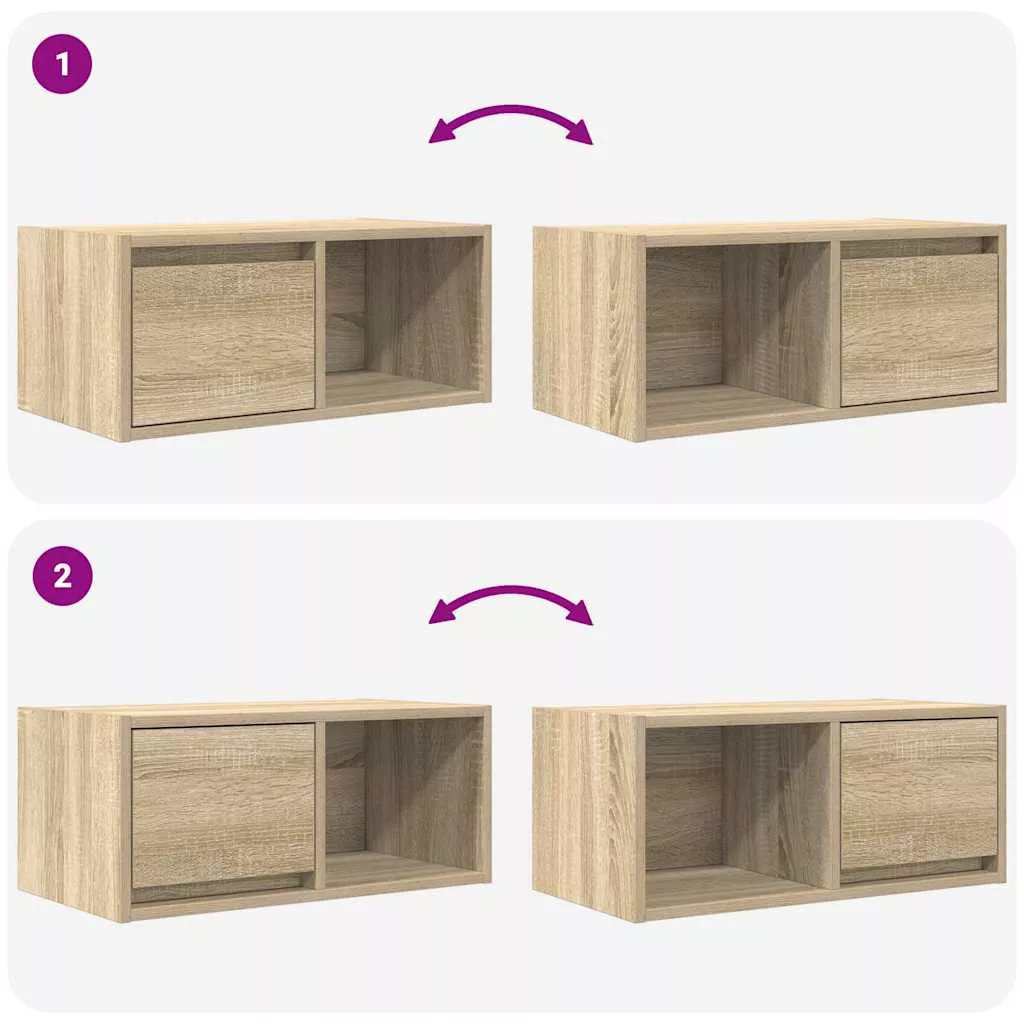 1

2