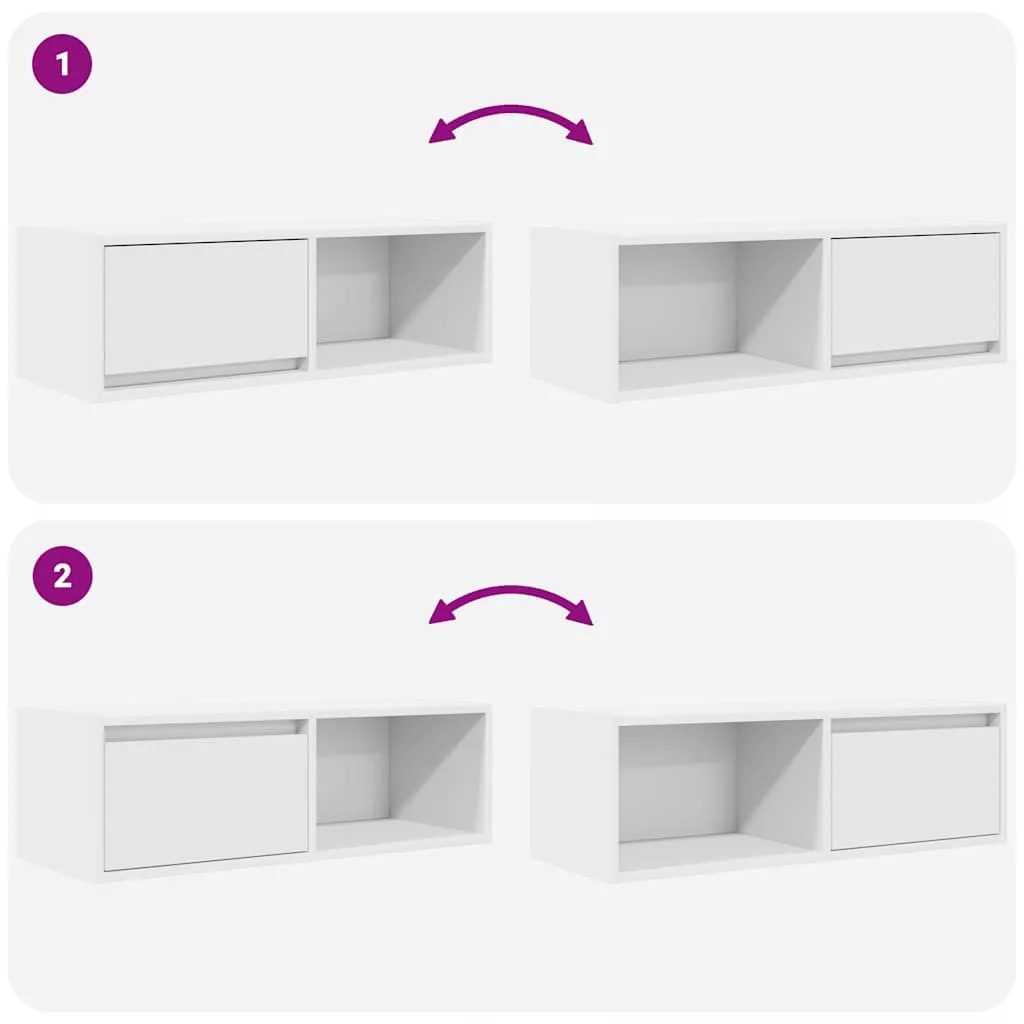 1

2