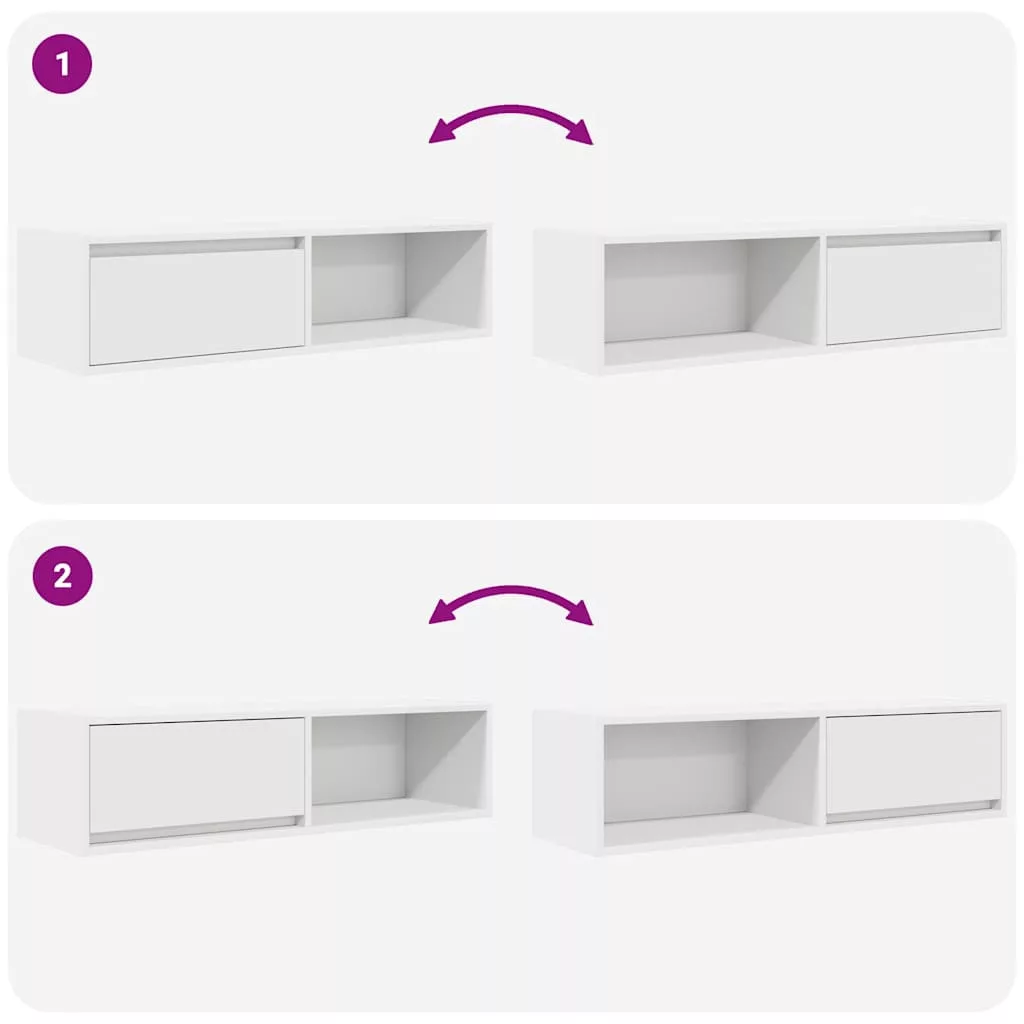 1

2