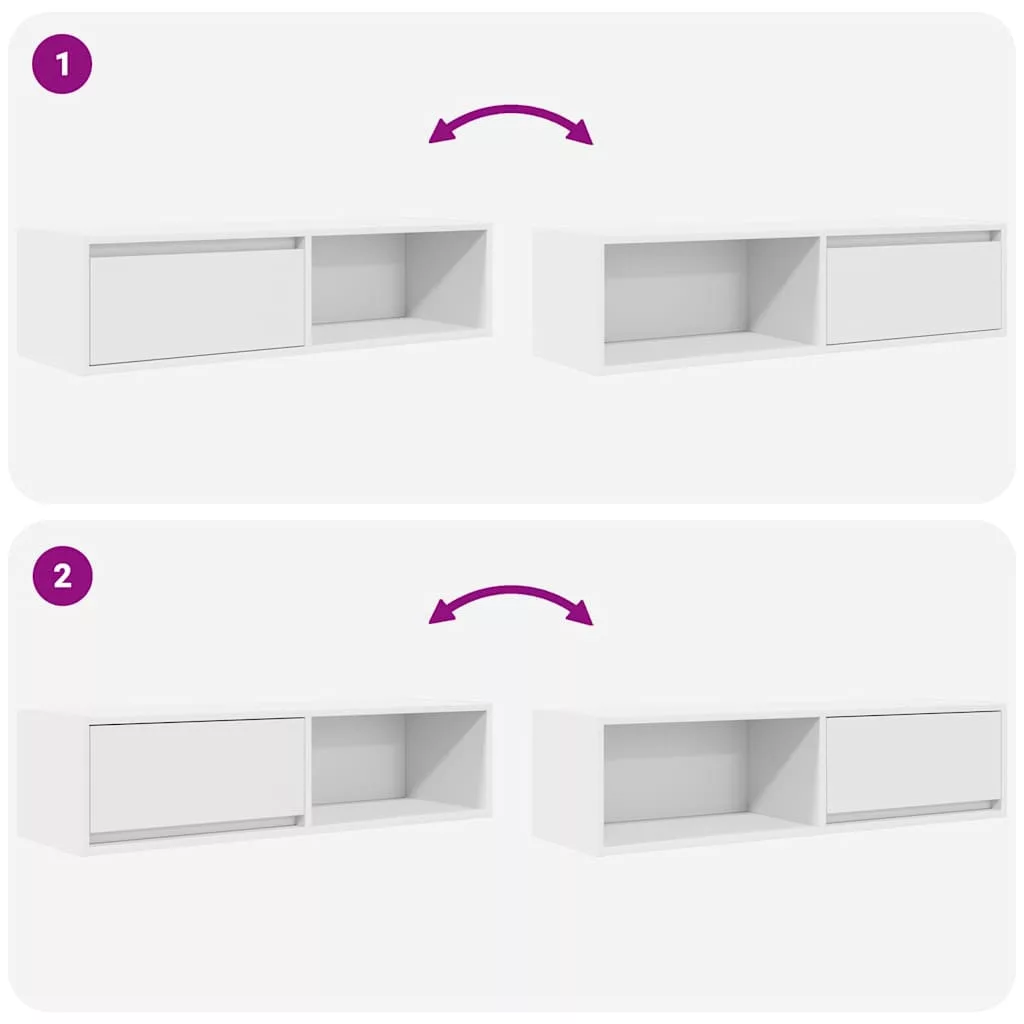 1

2