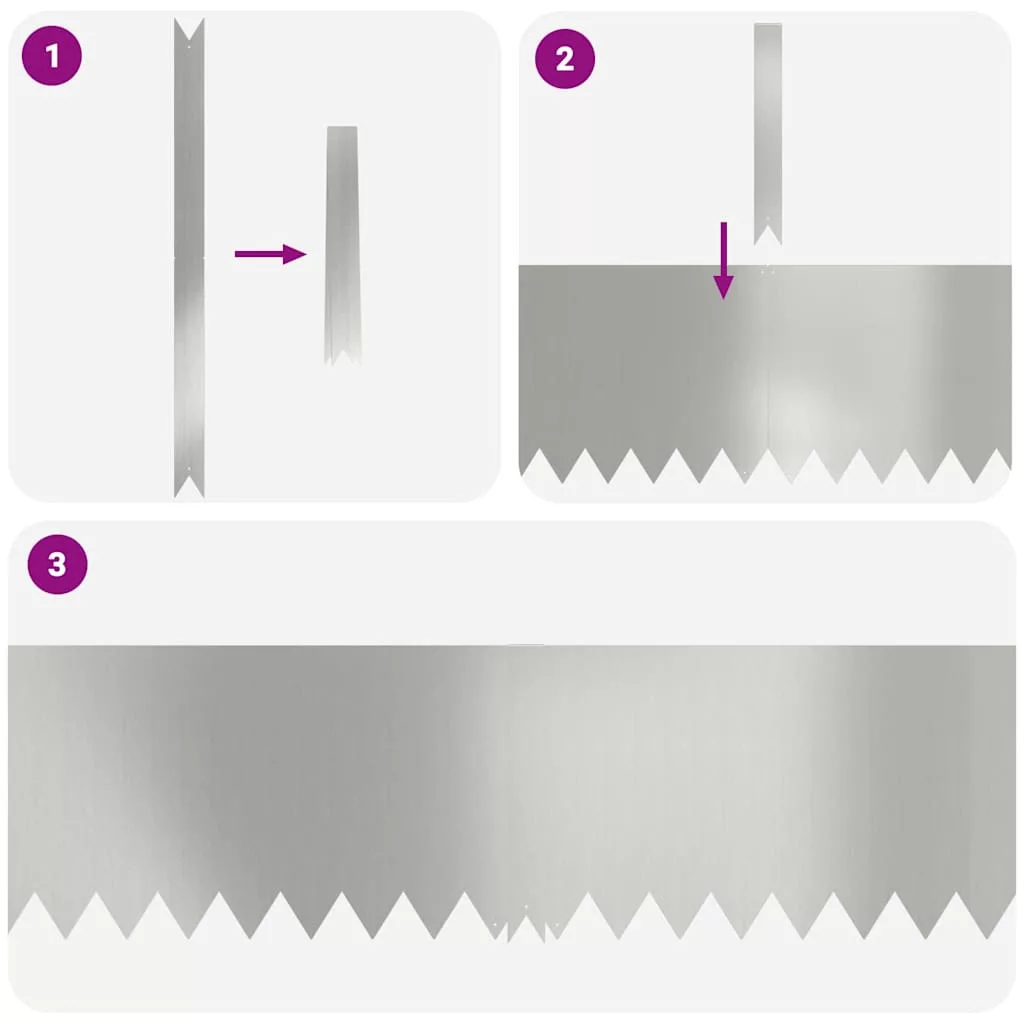 1

2

3