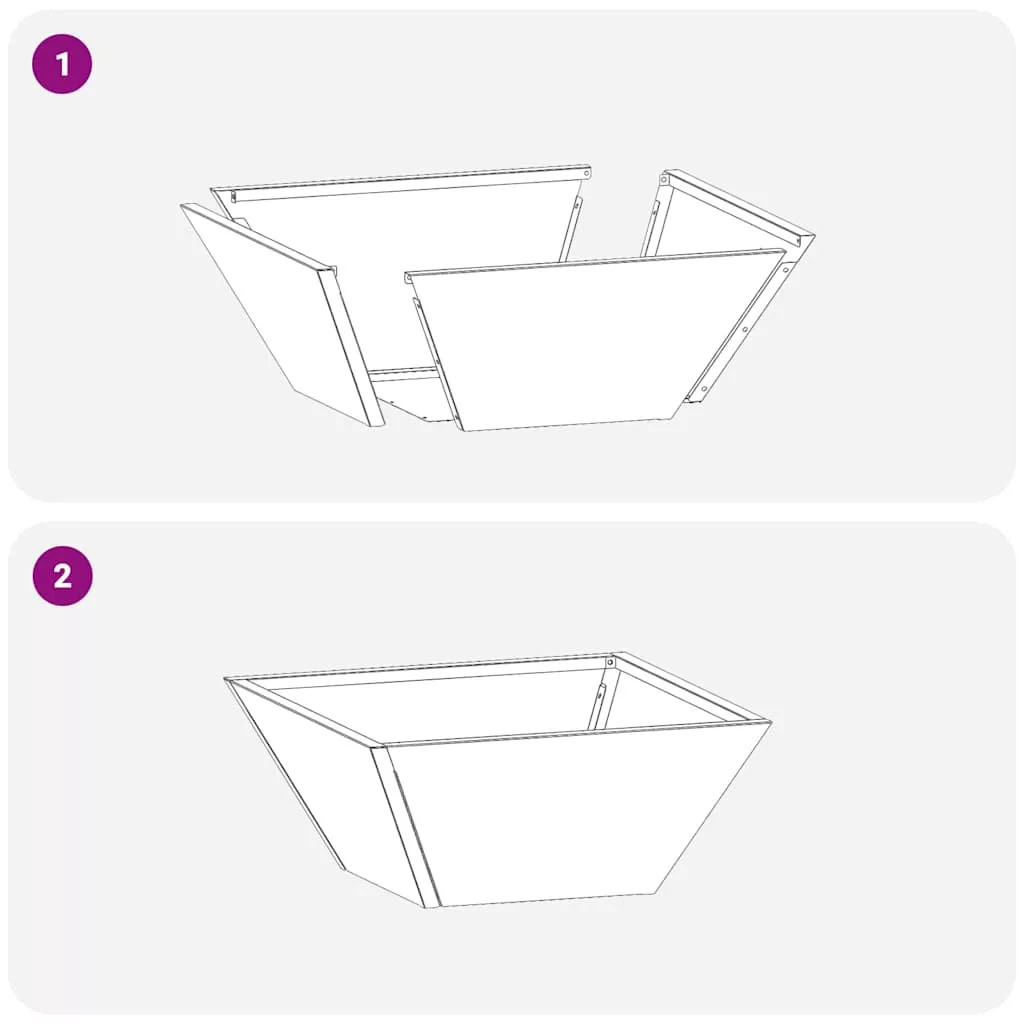 1

2