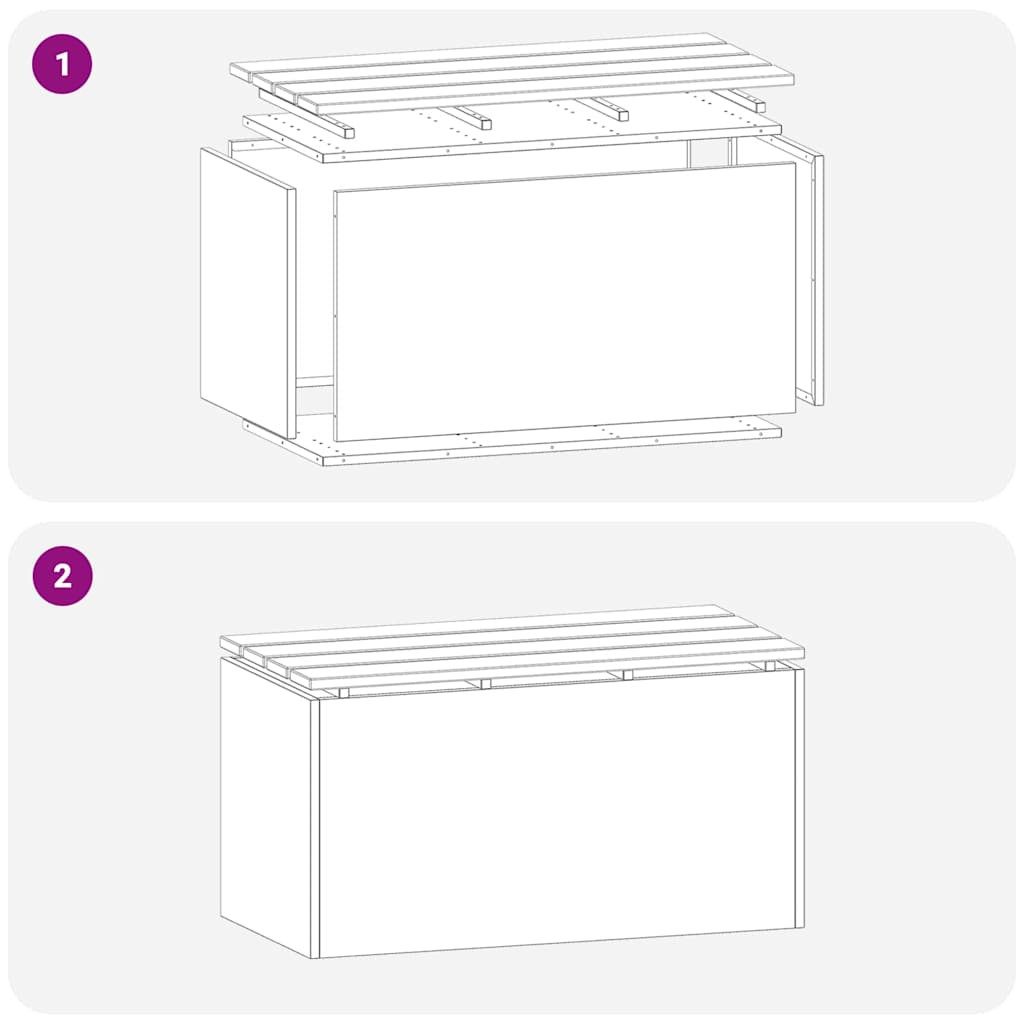 1

2