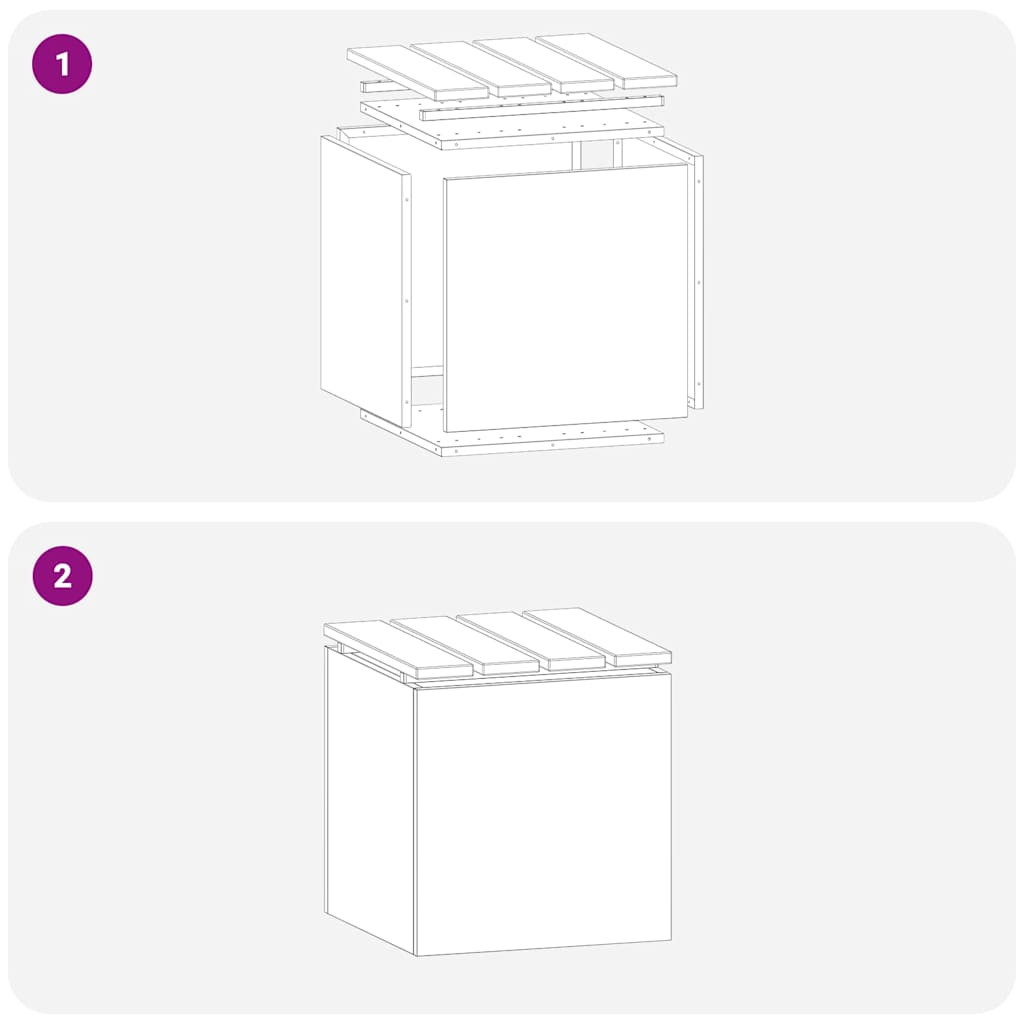 1

2