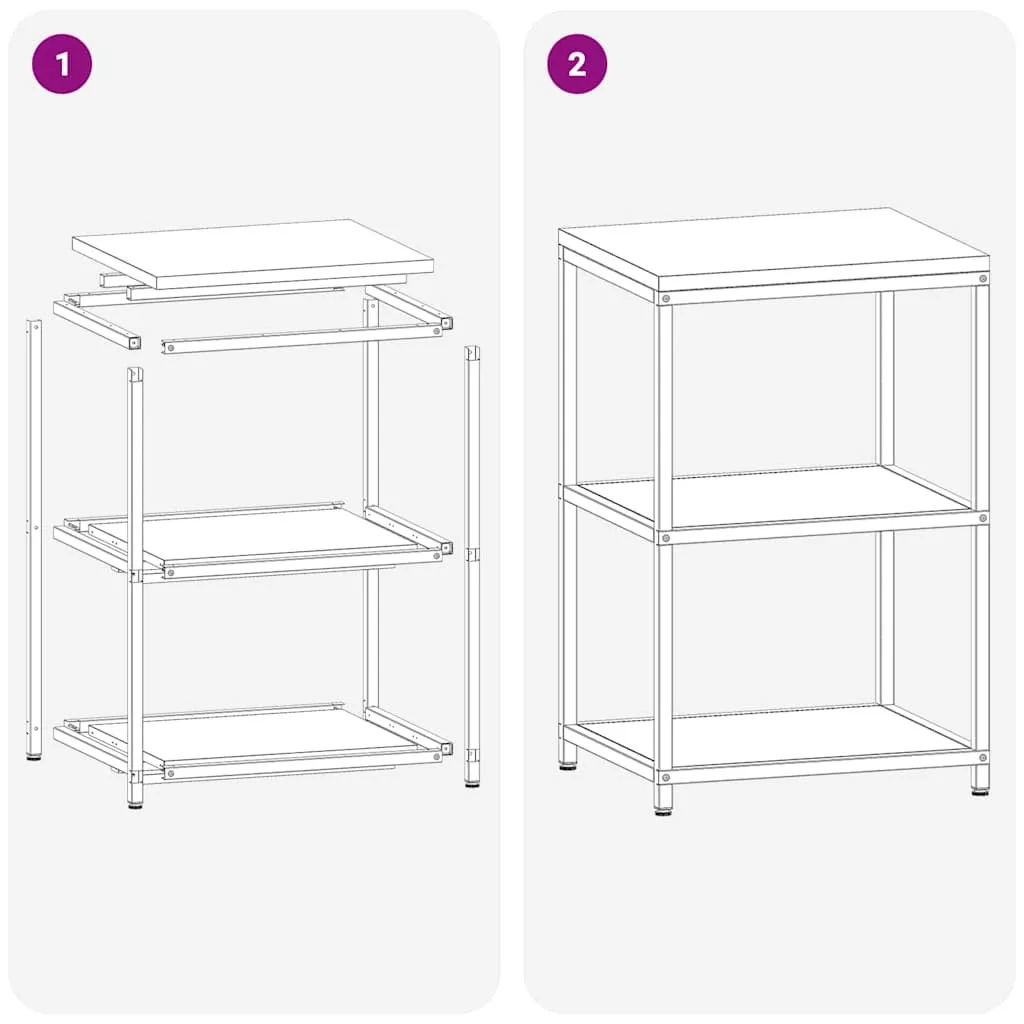 1

2