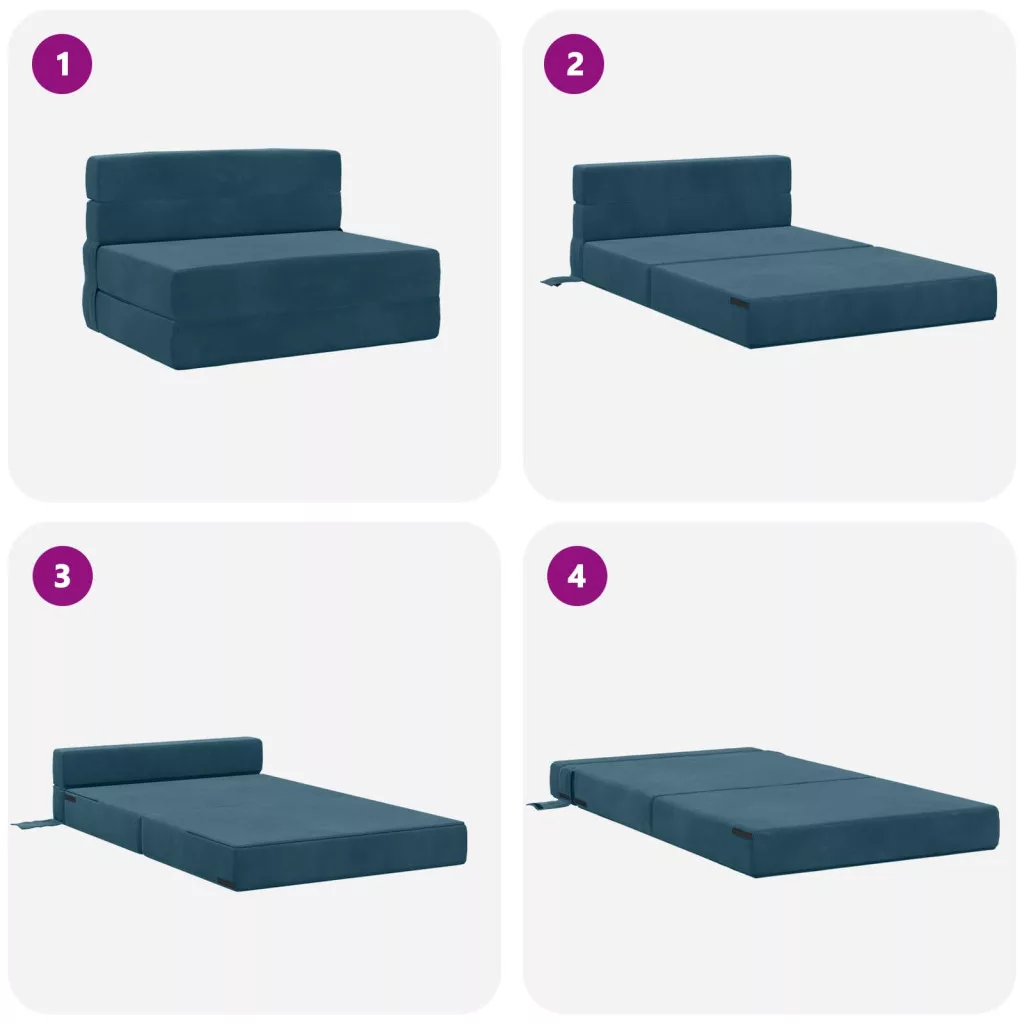 1

2

3

4