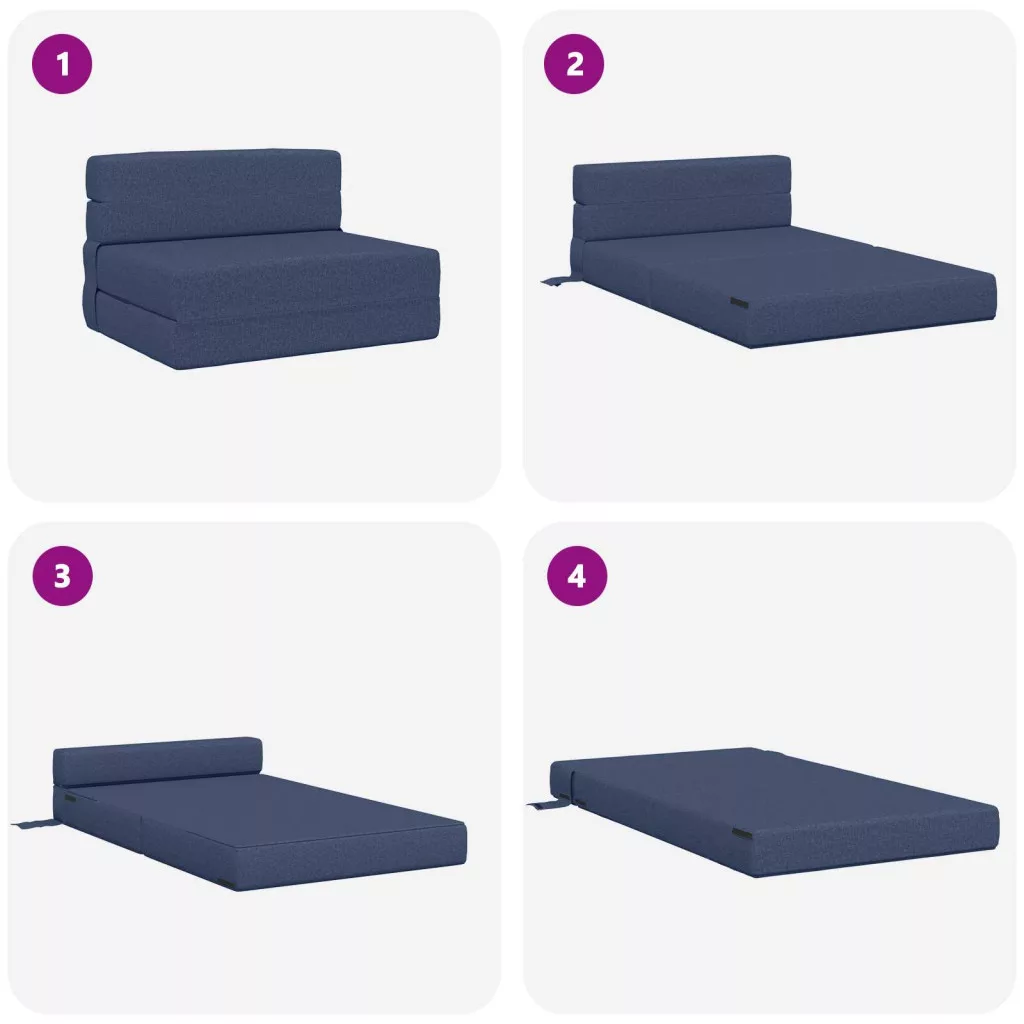 1

2

3

4