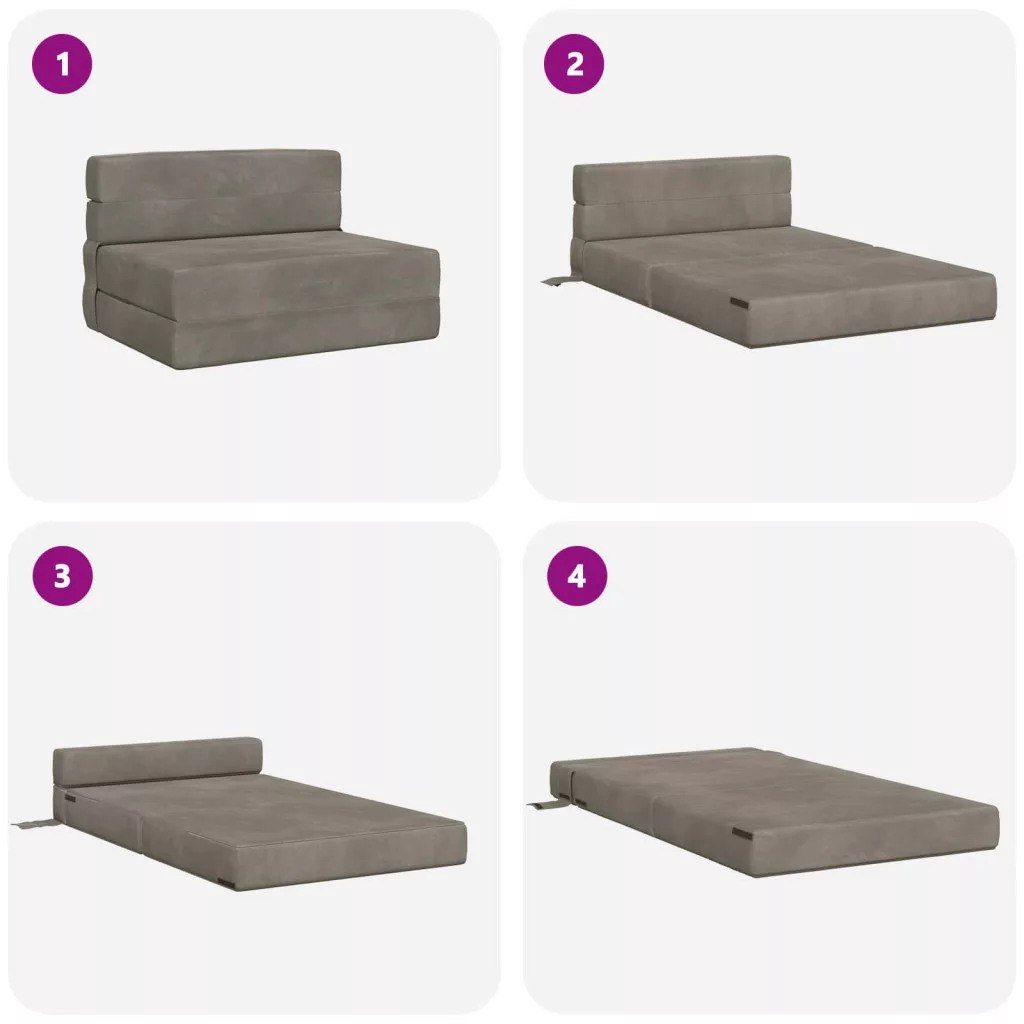 1

2

3

4