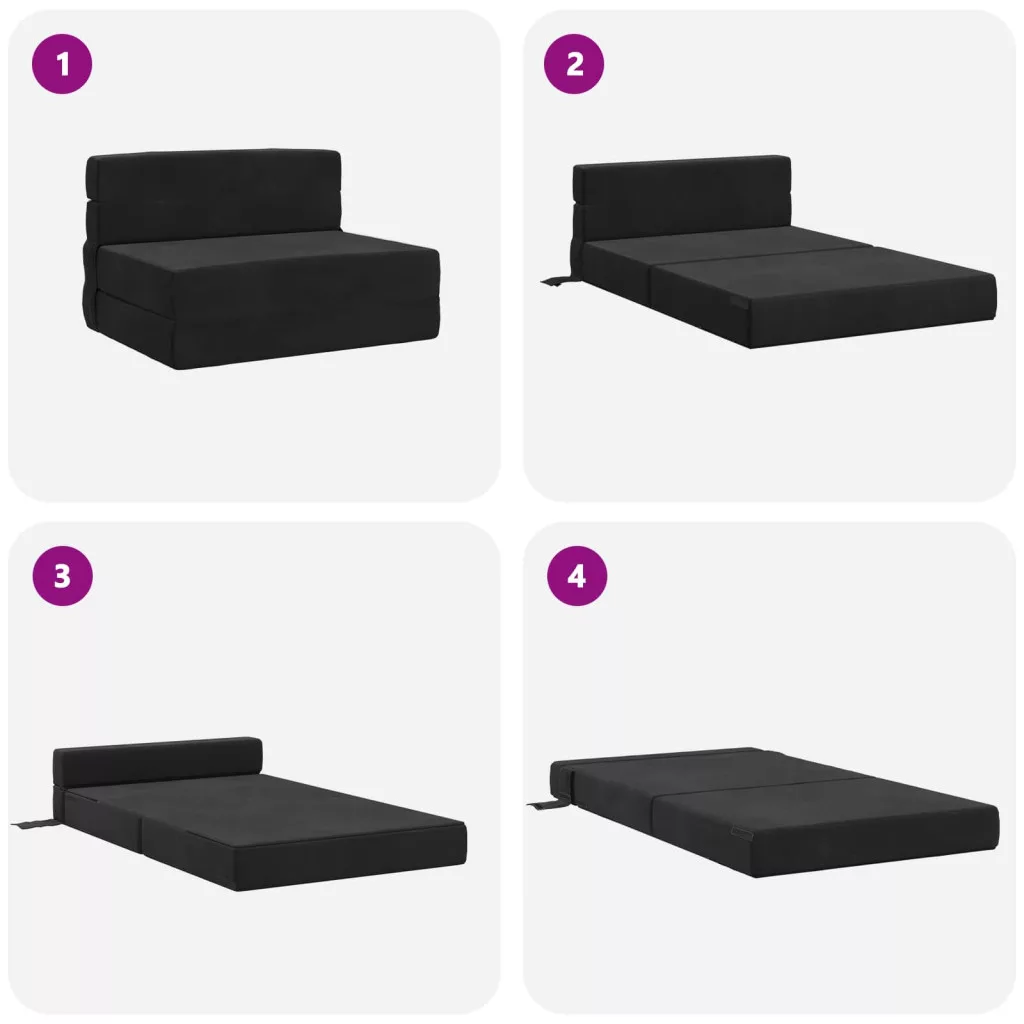 1

2

3

4