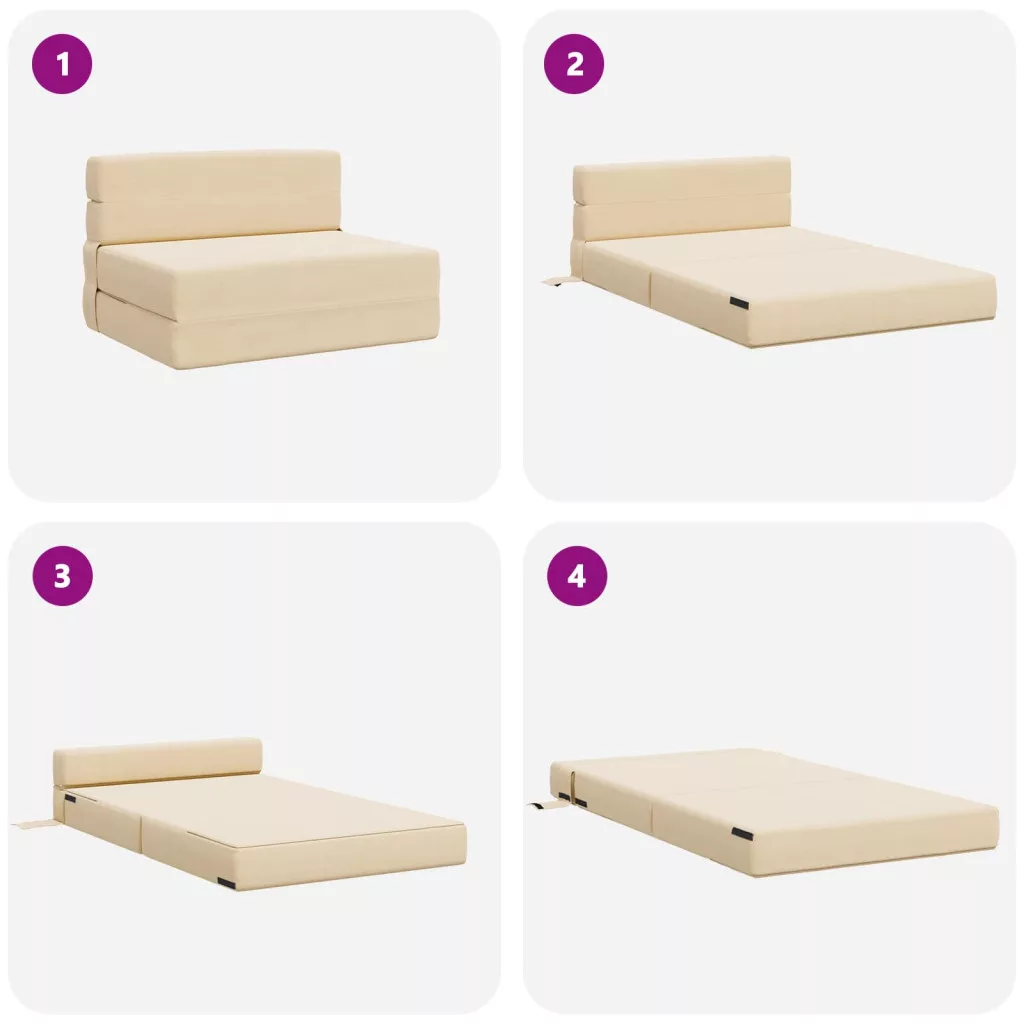 1

2

3

4