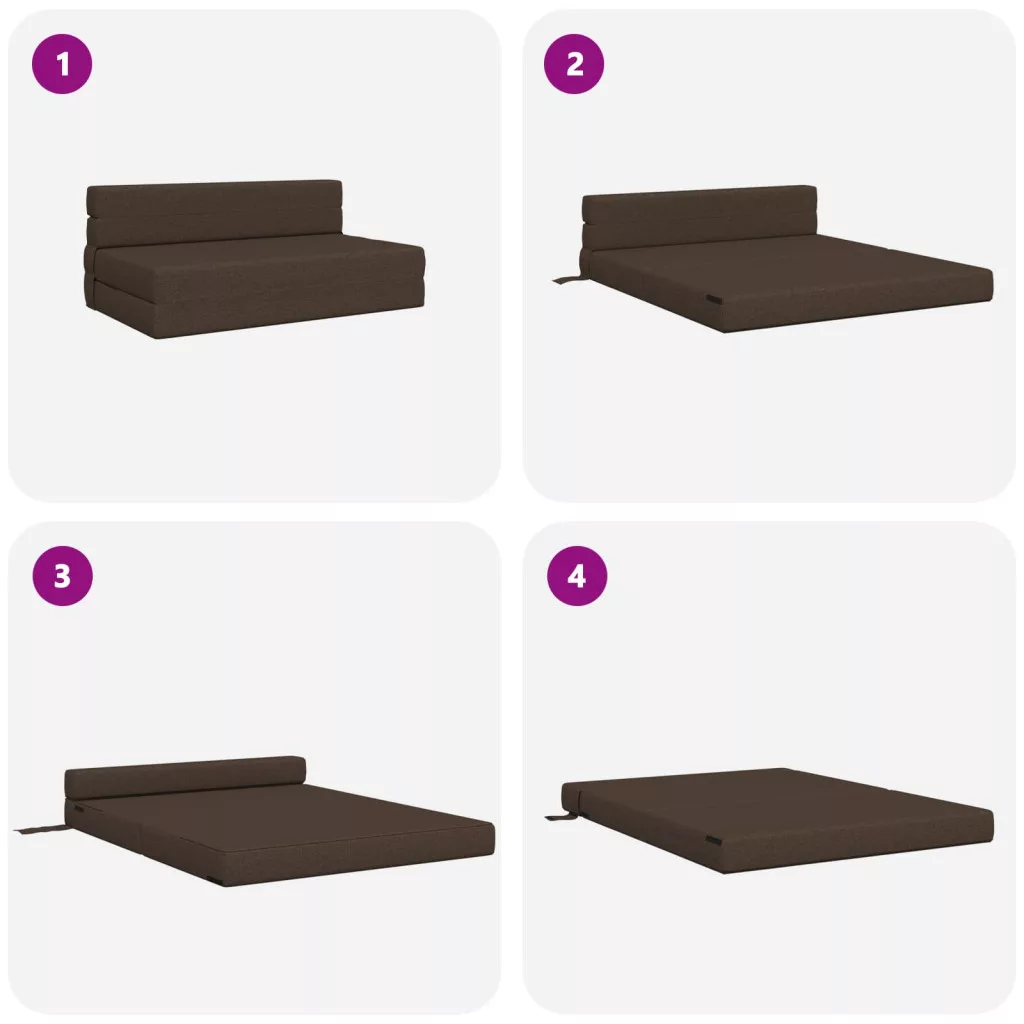 1

2

3

4