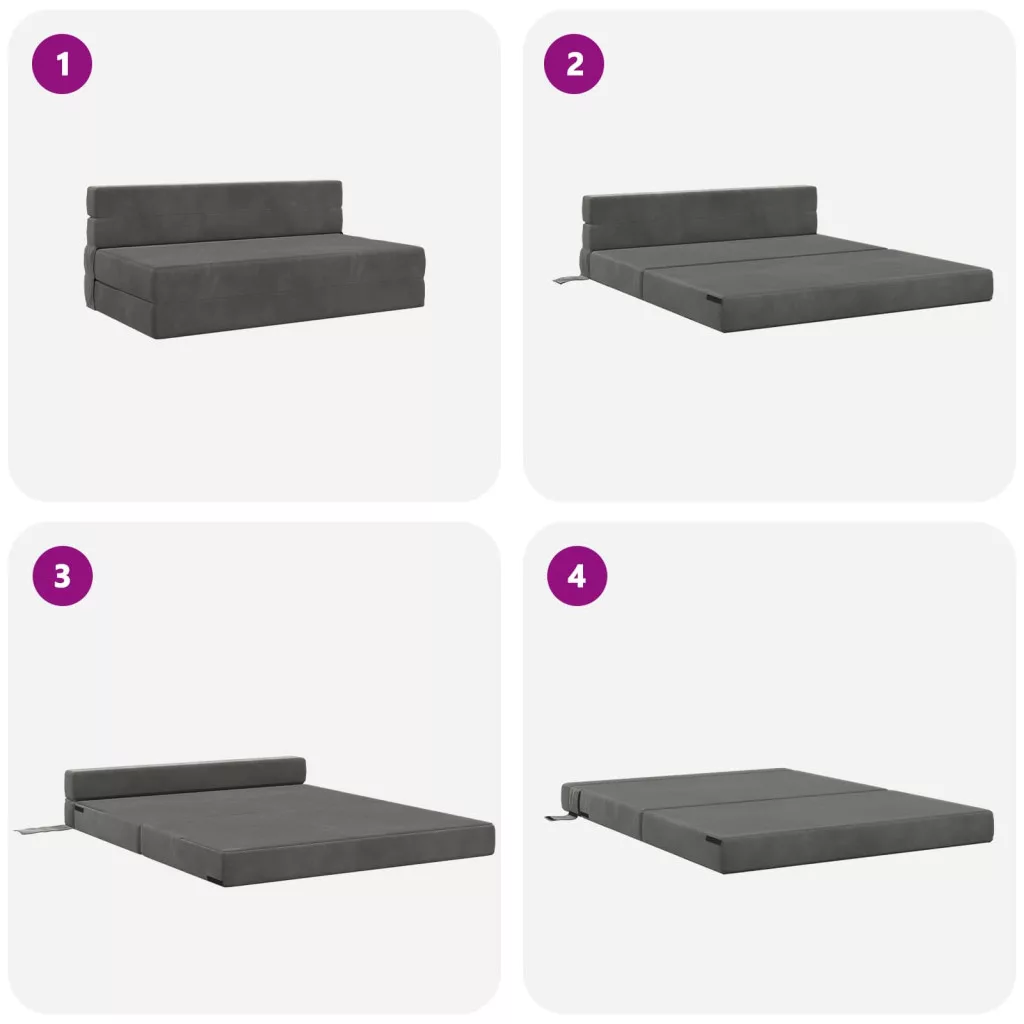 1

2

3

4