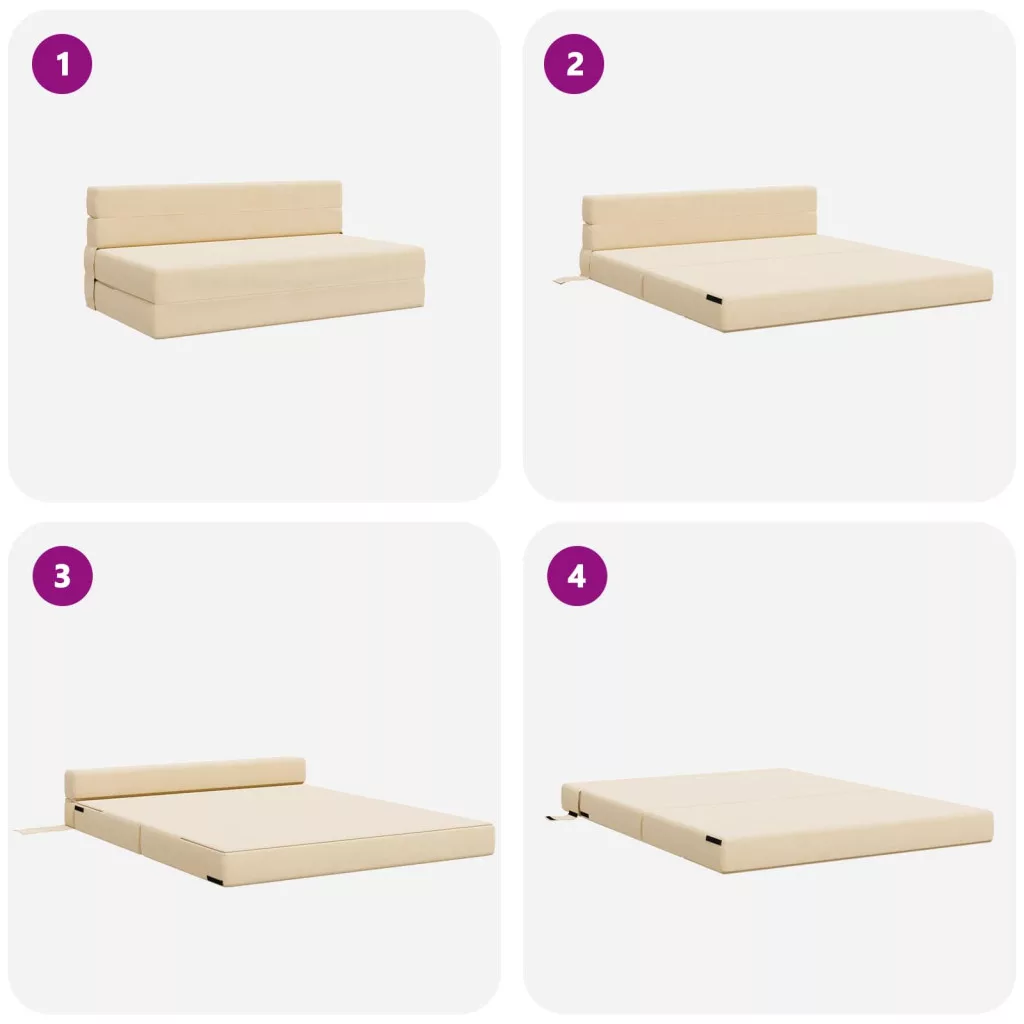 1

2

3

4