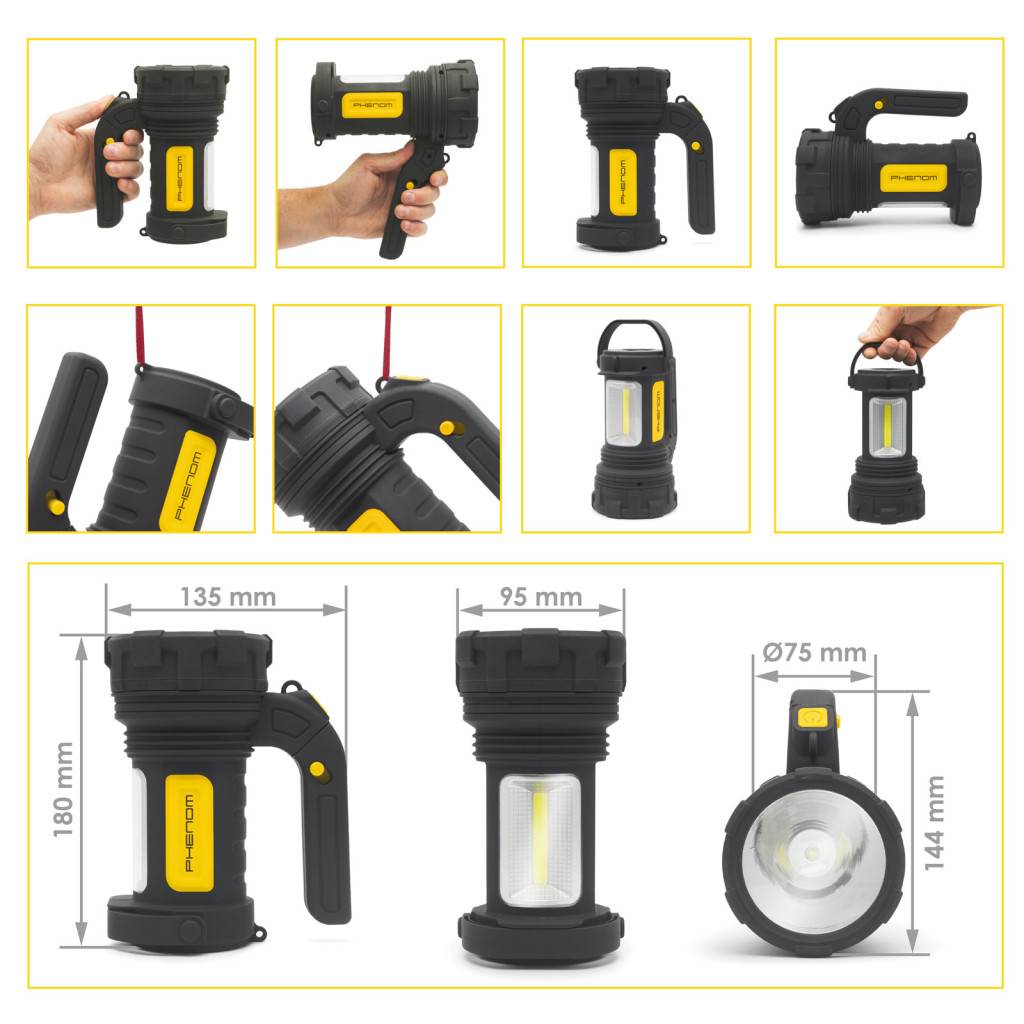 PHENOM

PHENOM

PHENOM

PHENOM

PHENOM

PHENOM

135 mm

180 mm

PHENOM

95 mm

Ø75 mm

144 mm