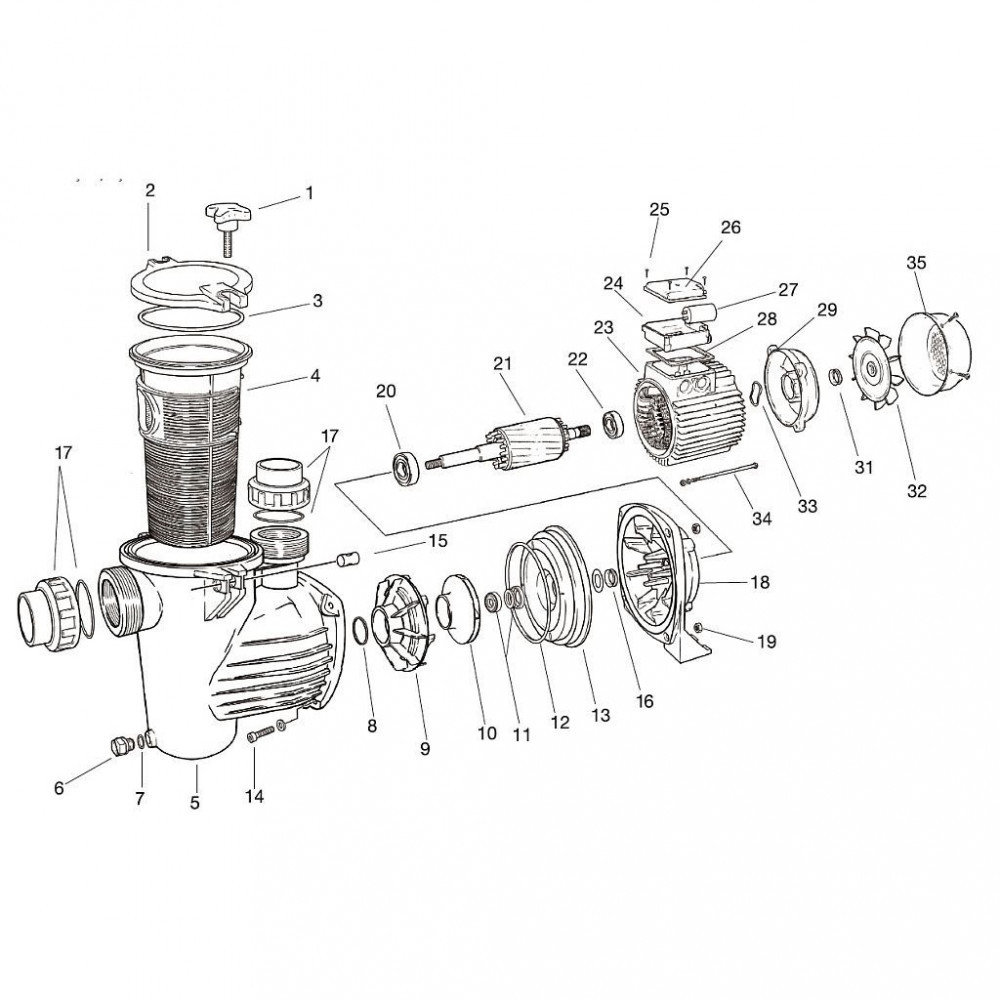 2
1
3
4
17
17
15
20
21
22
23
24
25
26
27
28
29
35
31
32
33
34
18
19
16
13
12
11
10
9
8
14
5
7
6