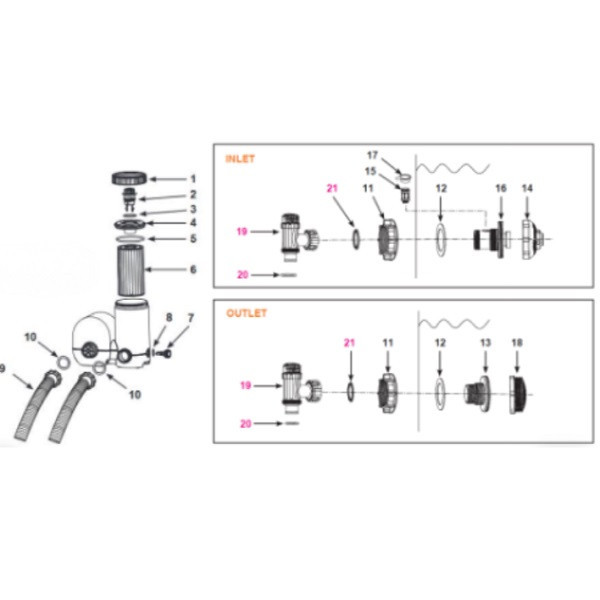 1
2
3
4
5
6
8
7
10
9
10

INLET
17
15
21
11
12
16
14
19
20

OUTLET
21
11
12
13
18
19
20